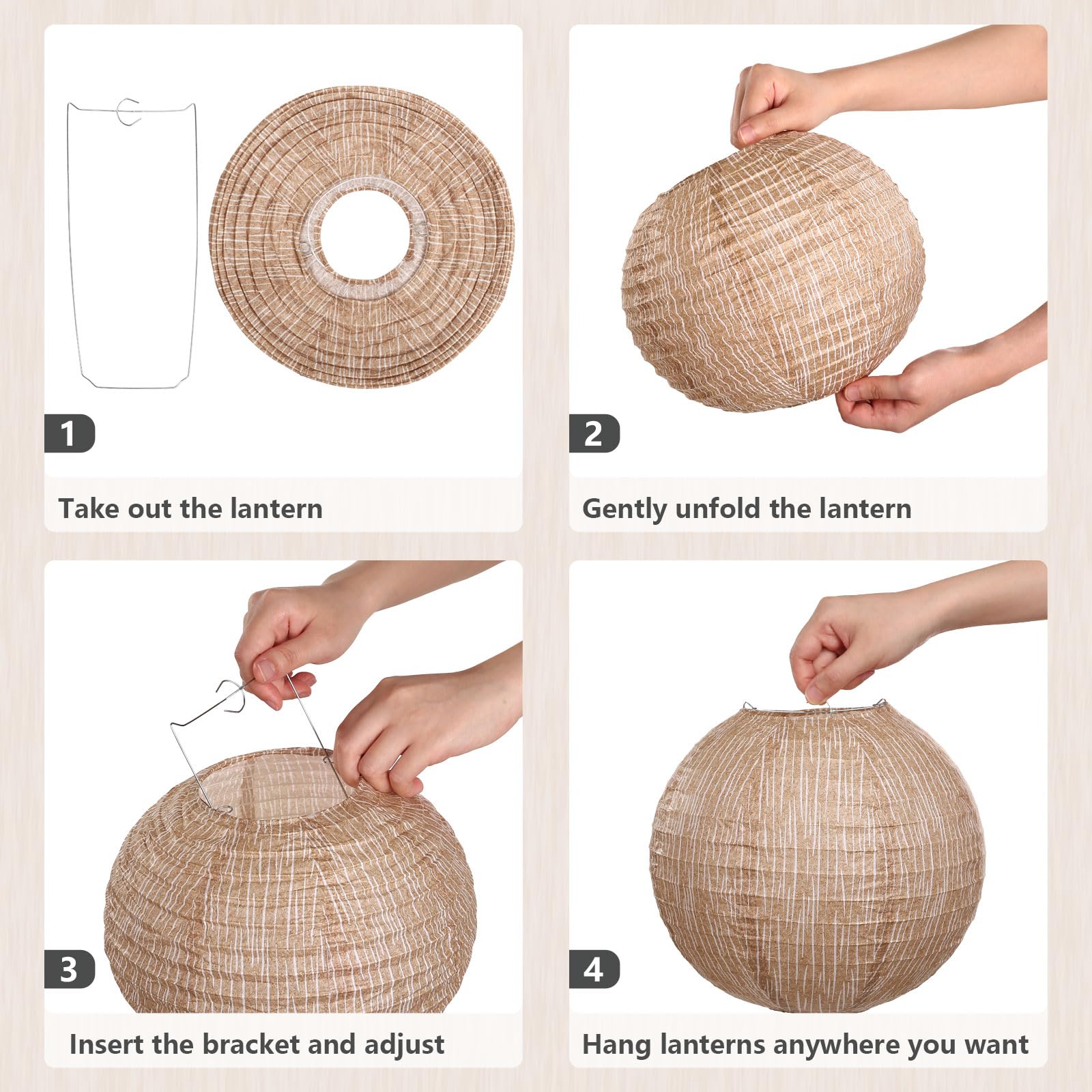 1

Take out the lantern

2

Gently unfold the lantern

3

Insert the bracket and adjust

4

Hang lanterns anywhere you want