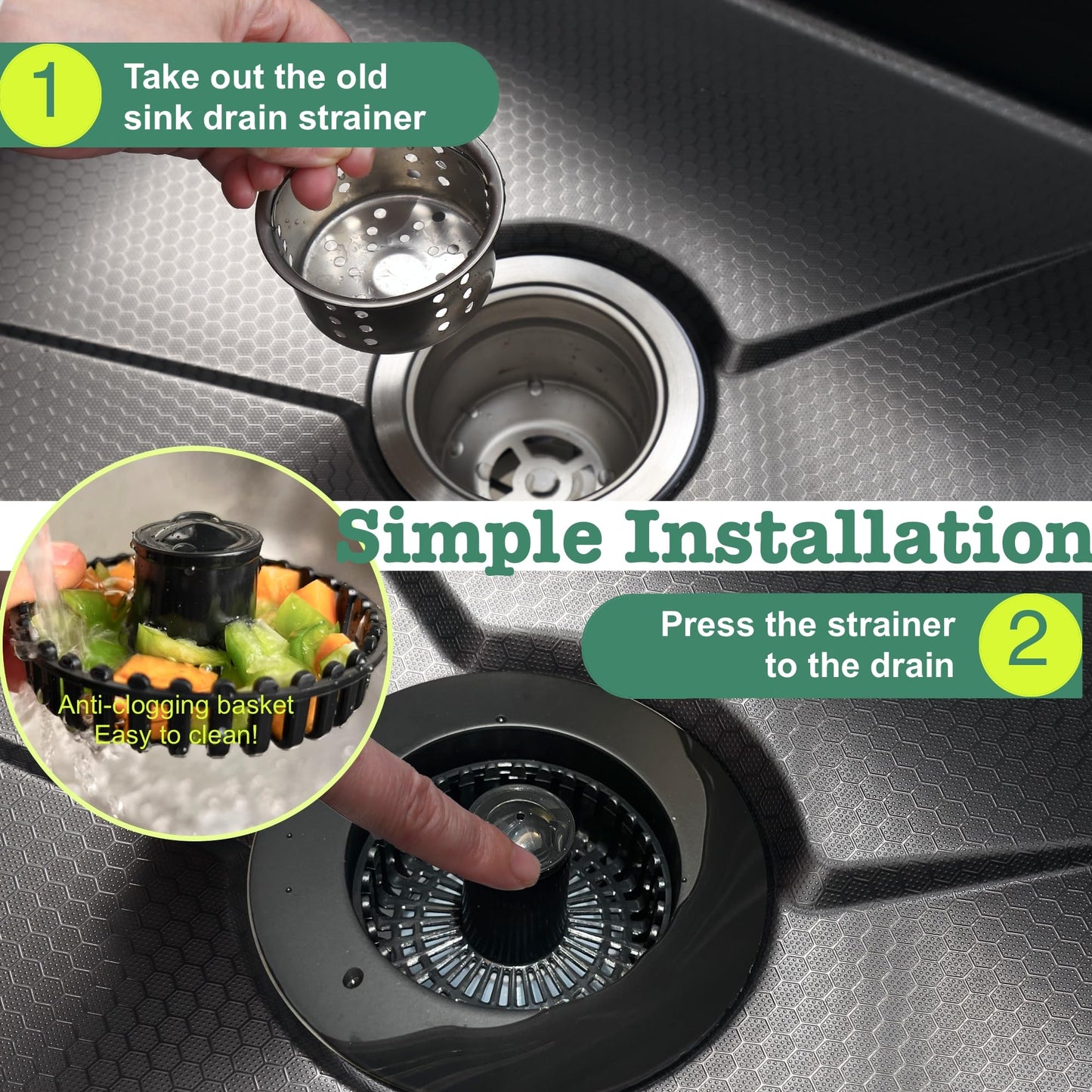 1 Take out the old sink drain strainer

Simple Installation

Press the strainer to the drain 2

Anti-clogging basket
Easy to clean!