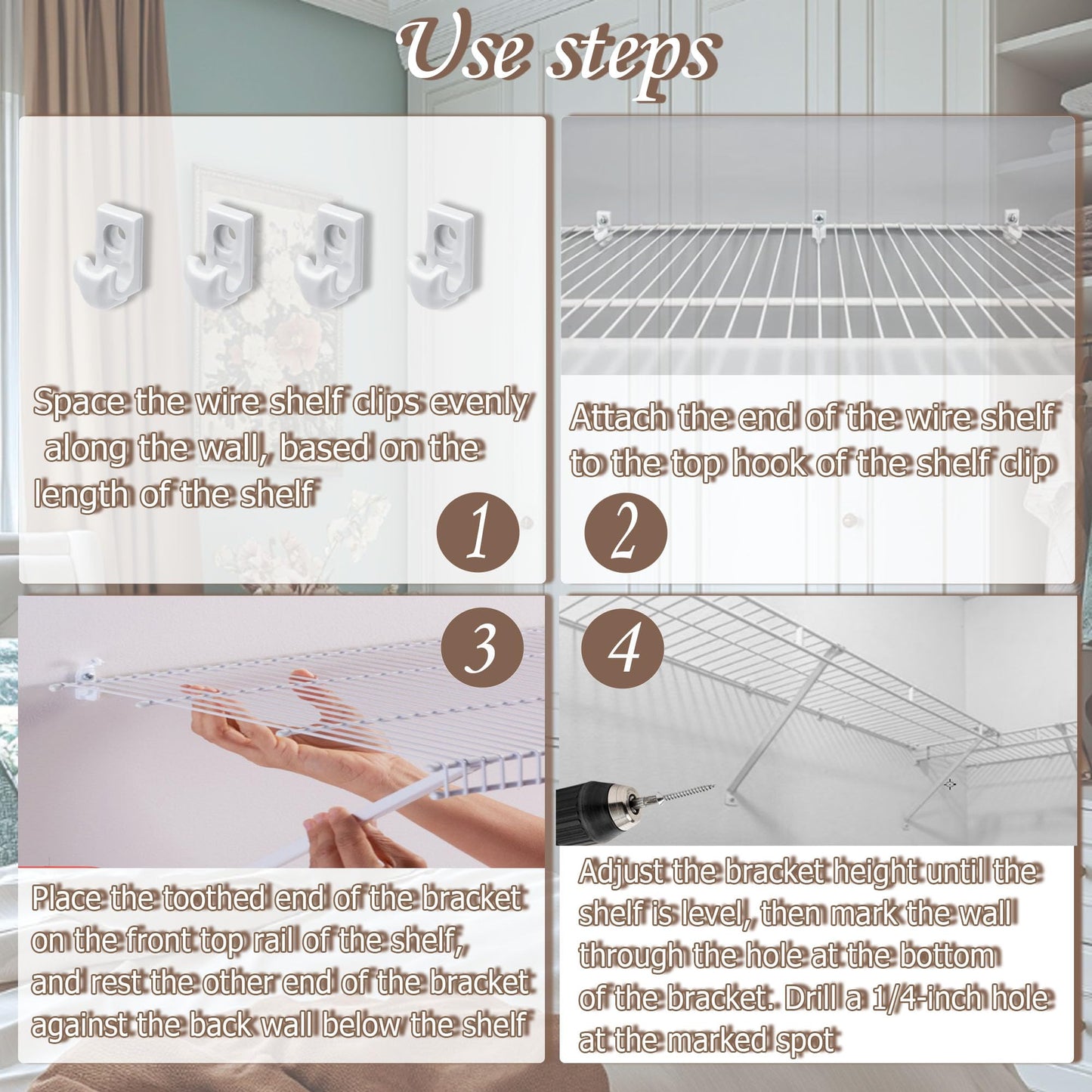 Use steps

Space the wire shelf clips evenly along the wall, based on the length of the shelf

1

Attach the end of the wire shelf to the top hook of the shelf clip

2

3

Place the toothed end of the bracket on the front top rail of the shelf, and rest the other end of the bracket against the back wall below the shelf

4

Adjust the bracket height until the shelf is level, then mark the wall through the hole at the bottom of the bracket. Drill a 1/4-inch hole at the marked spot