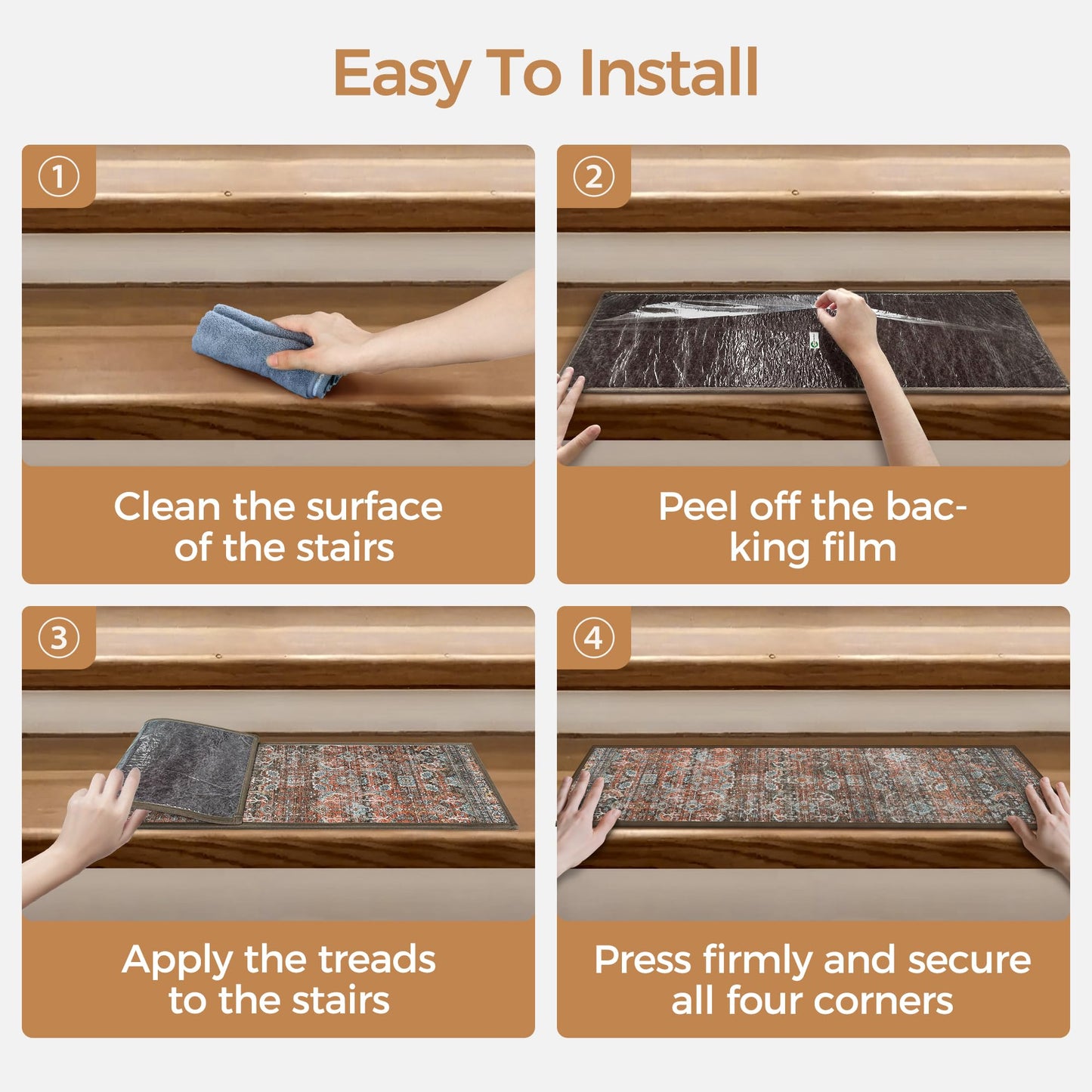 Easy To Install

①

Clean the surface of the stairs

②

Peel off the backing film

③

Apply the treads to the stairs

④

Press firmly and secure all four corners