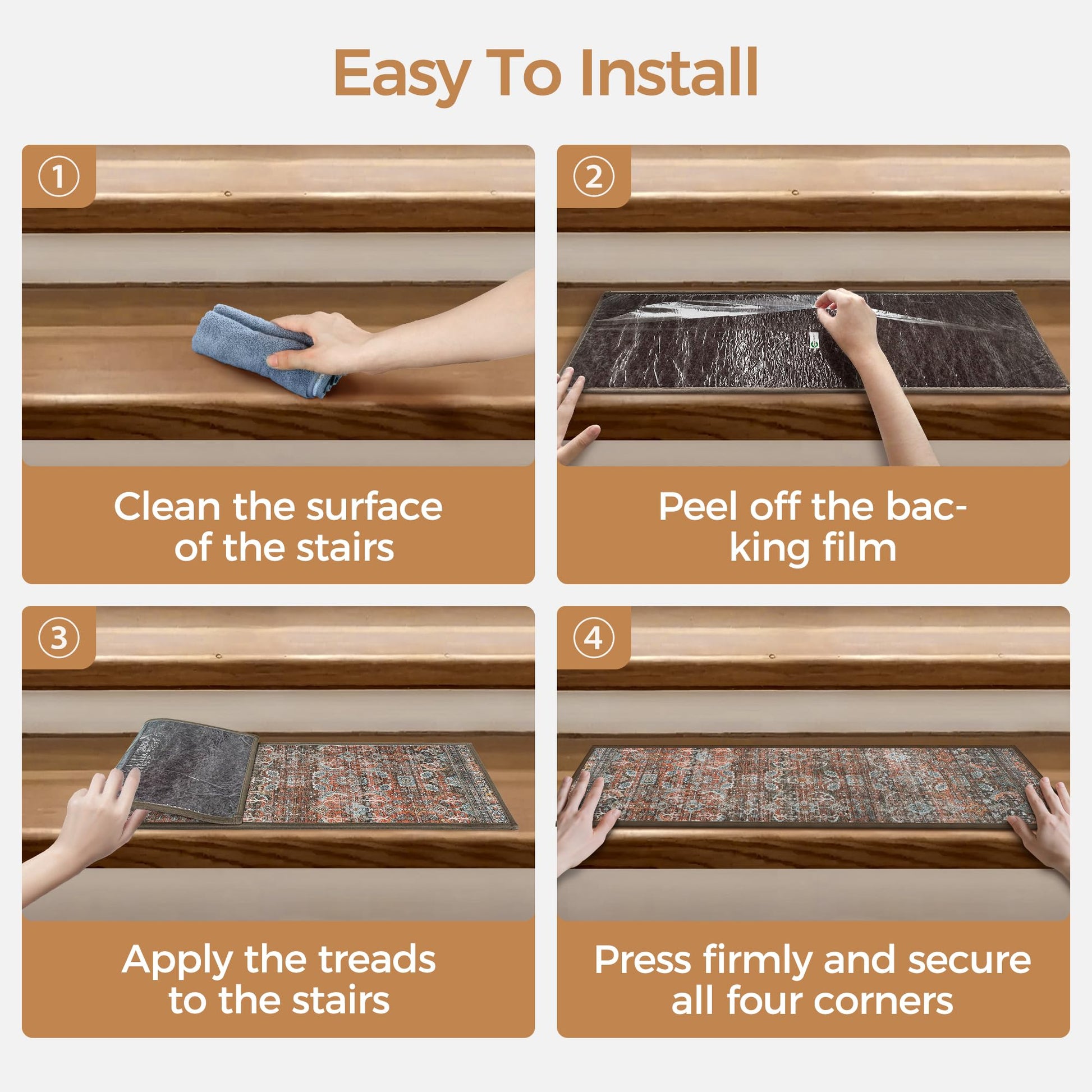 Easy To Install

①

Clean the surface of the stairs

②

Peel off the backing film

③

Apply the treads to the stairs

④

Press firmly and secure all four corners