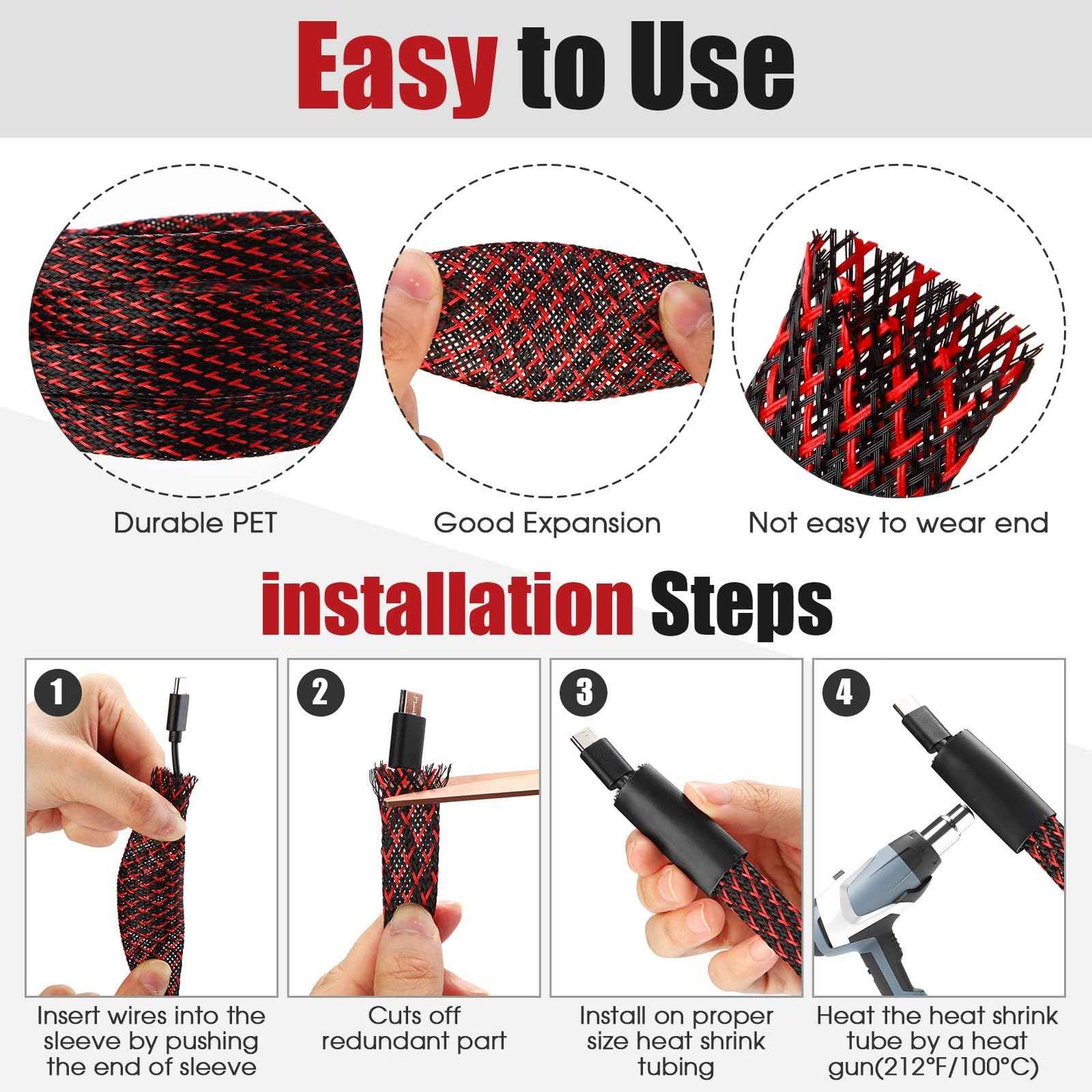 Easy to Use

Durable PET

Good Expansion

Not easy to wear end

installation Steps

1

Insert wires into the sleeve by pushing the end of sleeve

2

Cuts off redundant part

3

Install on proper size heat shrink tubing

4

Heat the heat shrink tube by a heat gun(212°F/100°C)