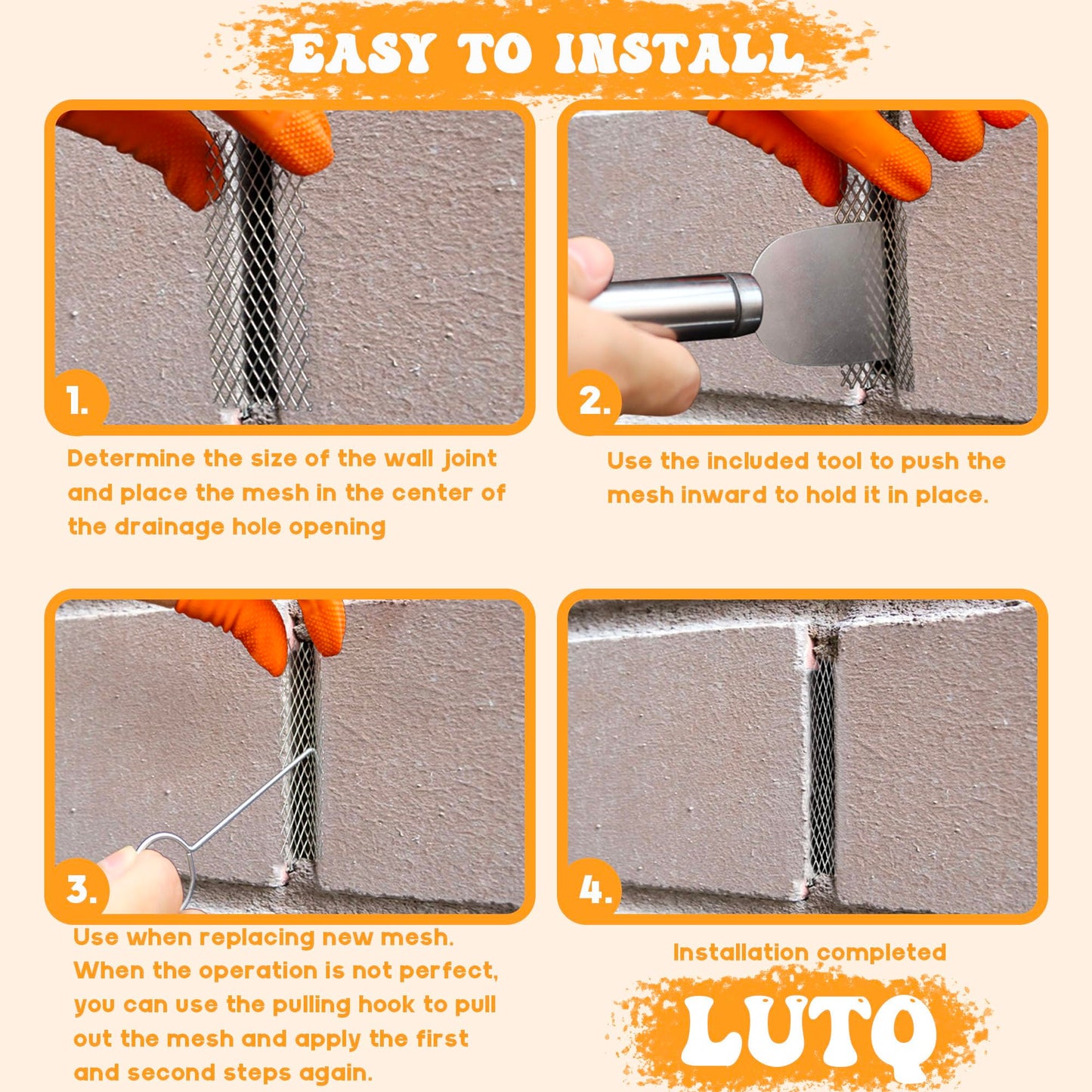 EASY TO INSTALL

1.

Determine the size of the wall joint and place the mesh in the center of the drainage hole opening

2.

Use the included tool to push the mesh inward to hold it in place.

3.

Use when replacing new mesh. When the operation is not perfect, you can use the pulling hook to pull out the mesh and apply the first and second steps again.

4.

Installation completed

LUTQ