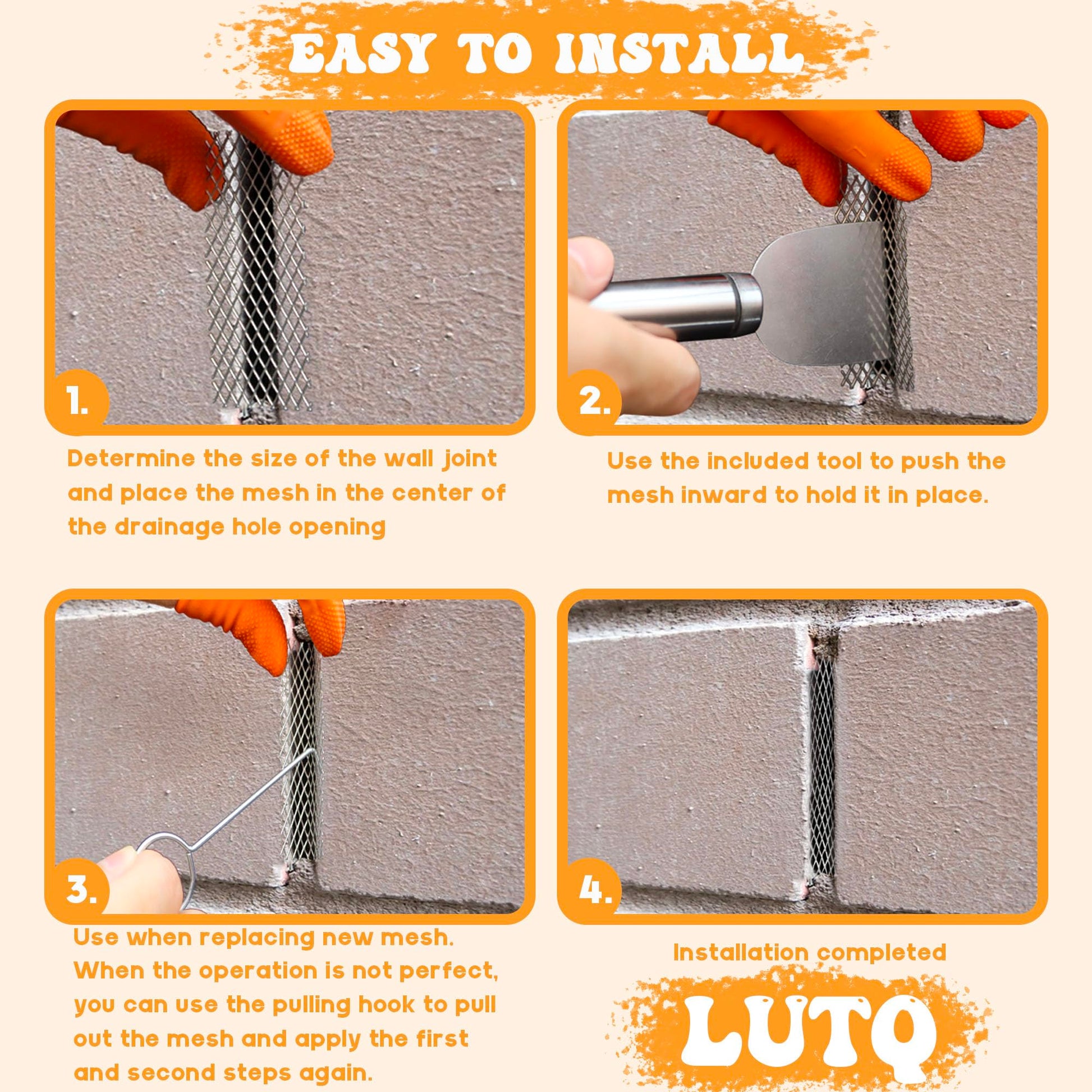 EASY TO INSTALL

1.

Determine the size of the wall joint and place the mesh in the center of the drainage hole opening

2.

Use the included tool to push the mesh inward to hold it in place.

3.

Use when replacing new mesh. When the operation is not perfect, you can use the pulling hook to pull out the mesh and apply the first and second steps again.

4.

Installation completed

LUTQ