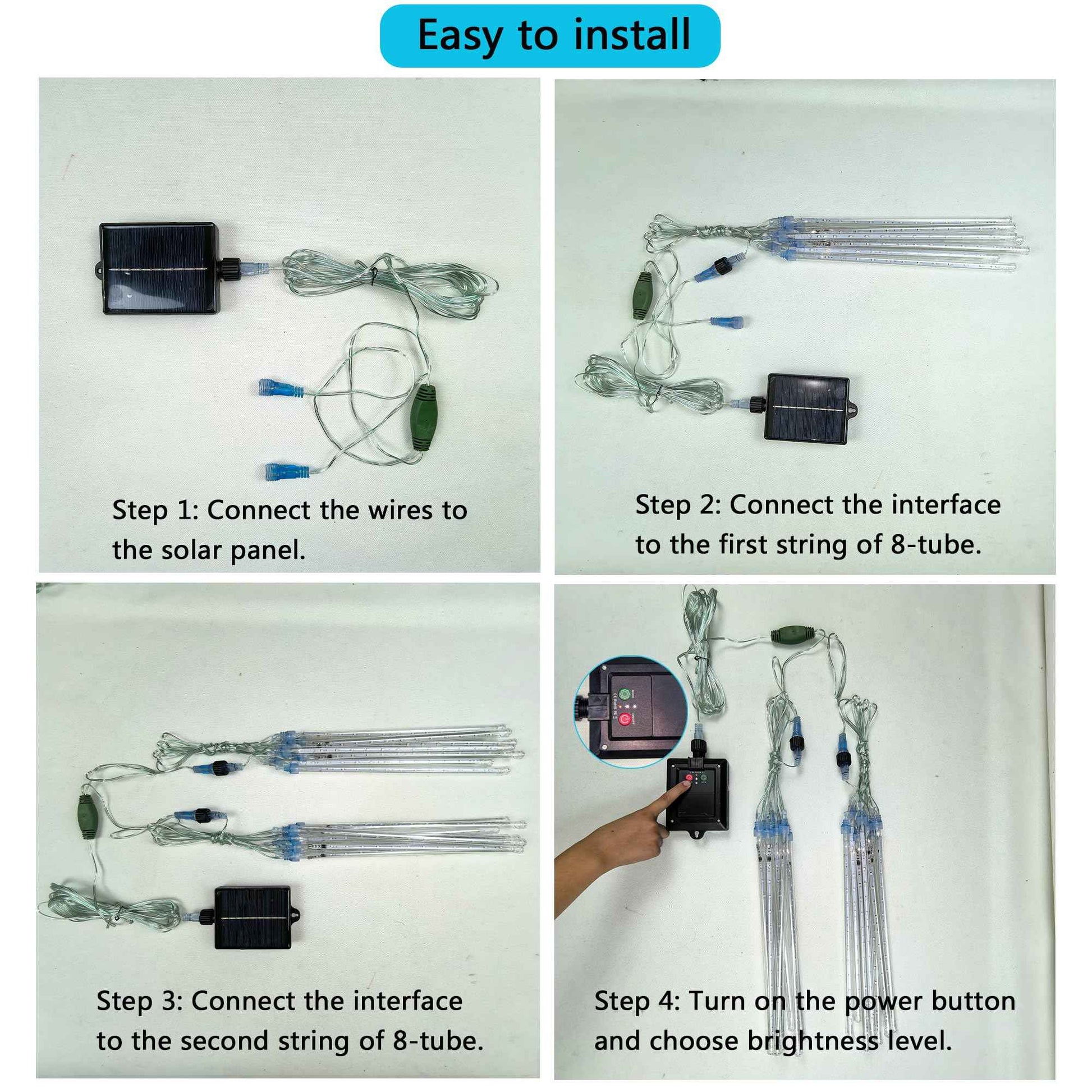 Easy to install

Step 1: Connect the wires to the solar panel.

Step 2: Connect the interface to the first string of 8-tube.

Step 3: Connect the interface to the second string of 8-tube.

Step 4: Turn on the power button and choose brightness level.