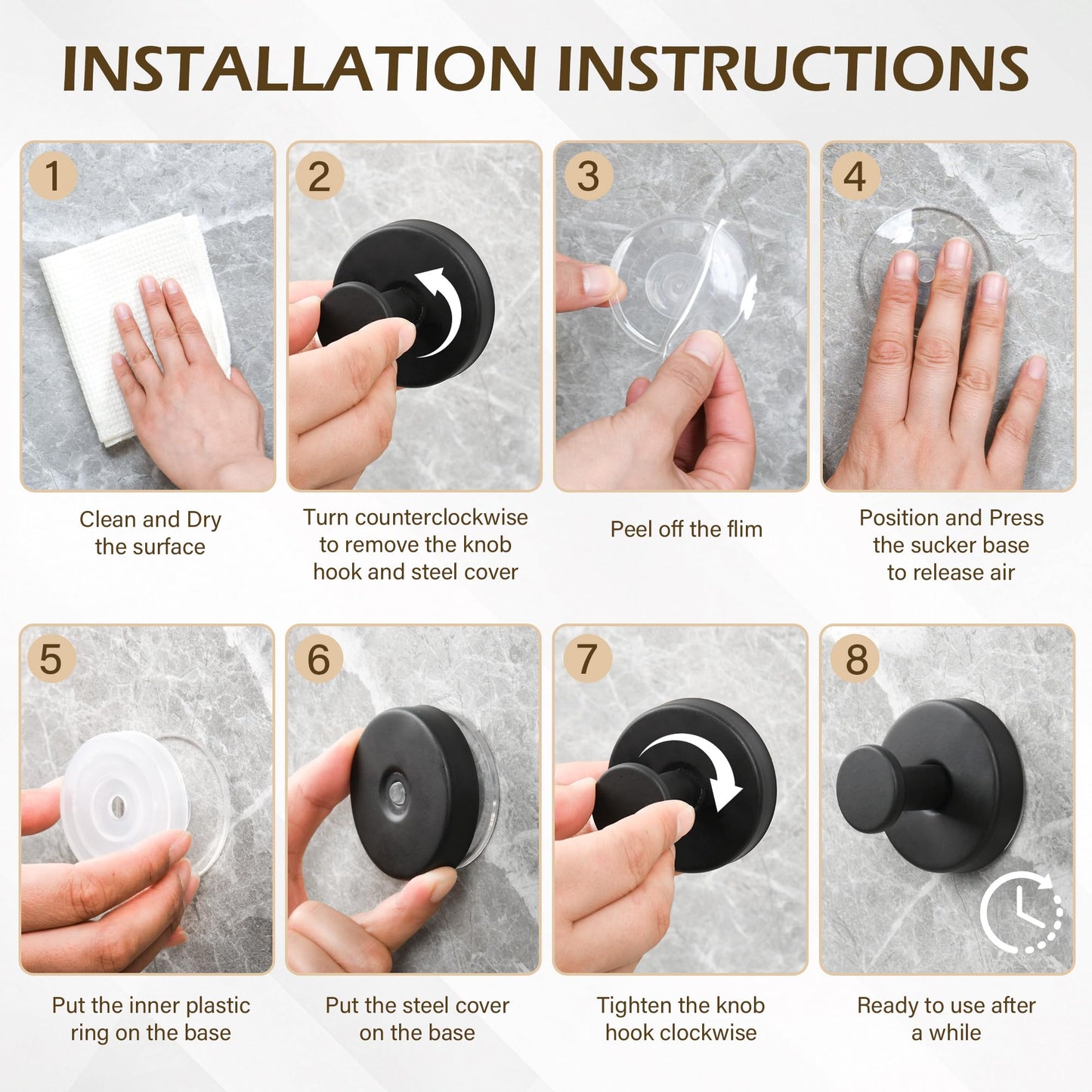 INSTALLATION INSTRUCTIONS

1

Clean and Dry the surface

2

Turn counterclockwise to remove the knob hook and steel cover

3

Peel off the flim

4

Position and Press the sucker base to release air

5

Put the inner plastic ring on the base

6

Put the steel cover on the base

7

Tighten the knob hook clockwise

8

Ready to use after a while