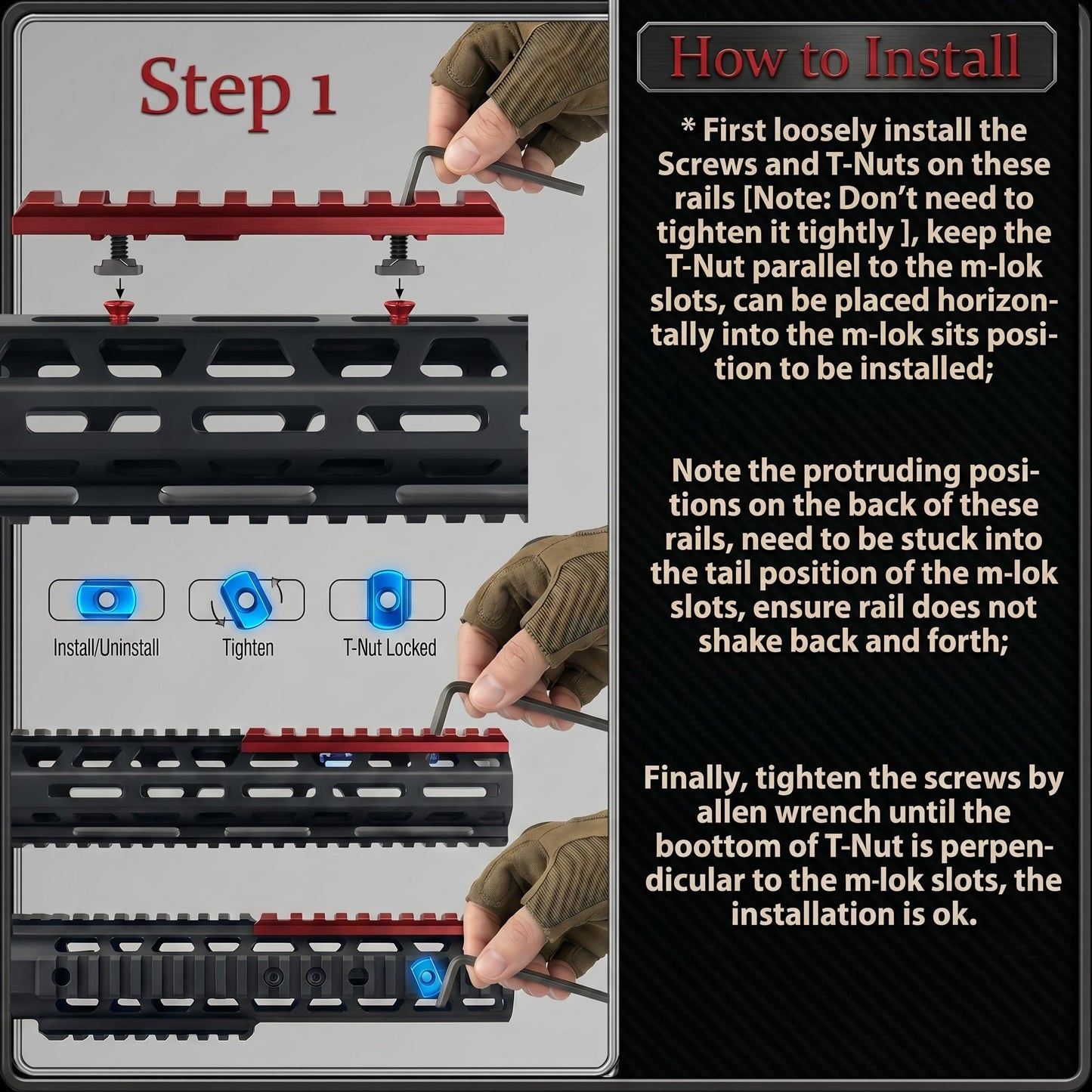 Step 1

Install/Uninstall

Tighten

T-Nut Locked

How to Install

* First loosely install the Screws and T-Nuts on these rails [Note: Don't need to tighten it tightly ], keep the T-Nut parallel to the m-lok slots, can be placed horizontally into the m-lok sits position to be installed;

Note the protruding positions on the back of these rails, need to be stuck into the tail position of the m-lok slots, ensure rail does not shake back and forth;

Finally, tighten the screws by allen wrench until the boottom of T-Nut is perpendicular to the m-lok slots, the installation is ok.