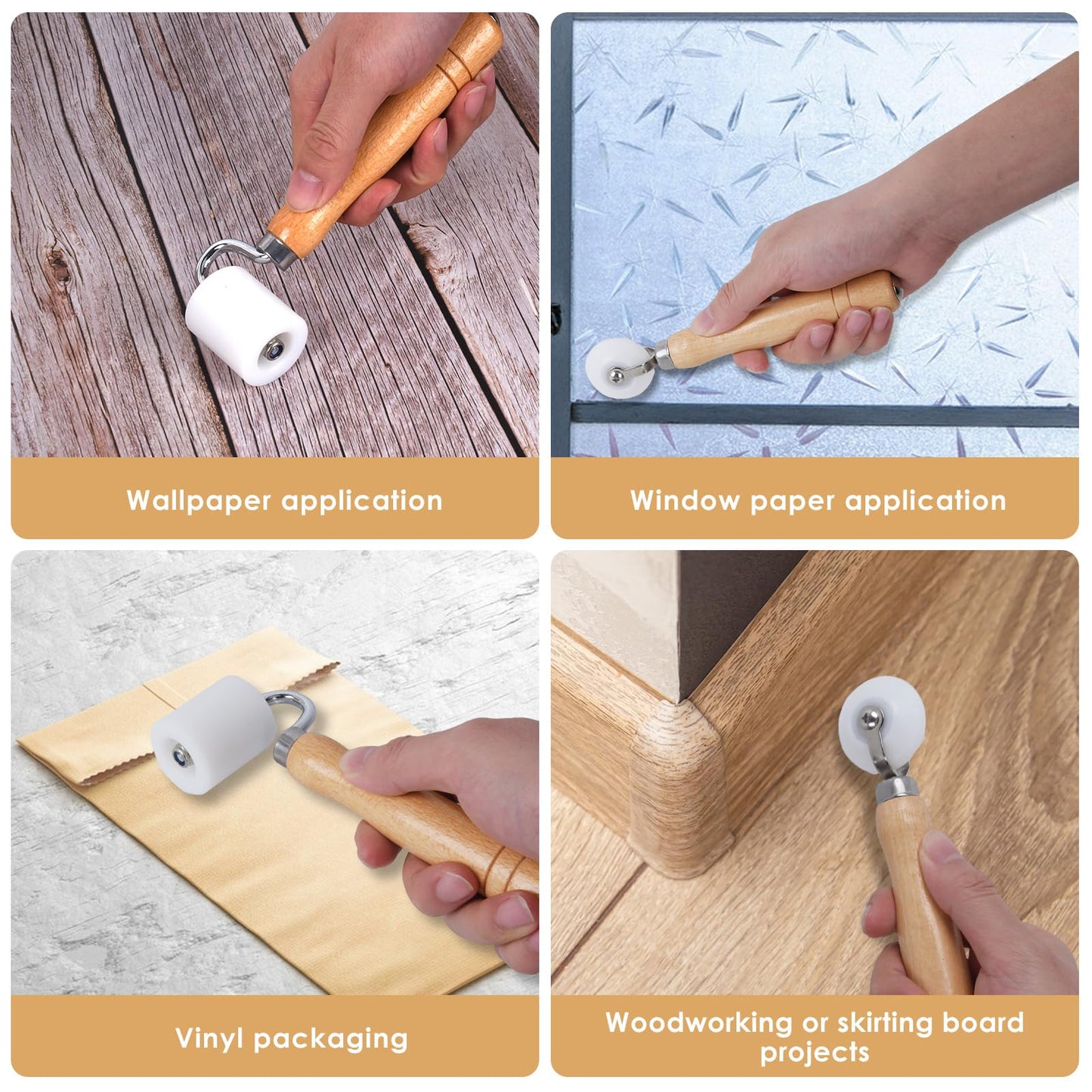 Wallpaper application

Window paper application

Vinyl packaging

Woodworking or skirting board projects