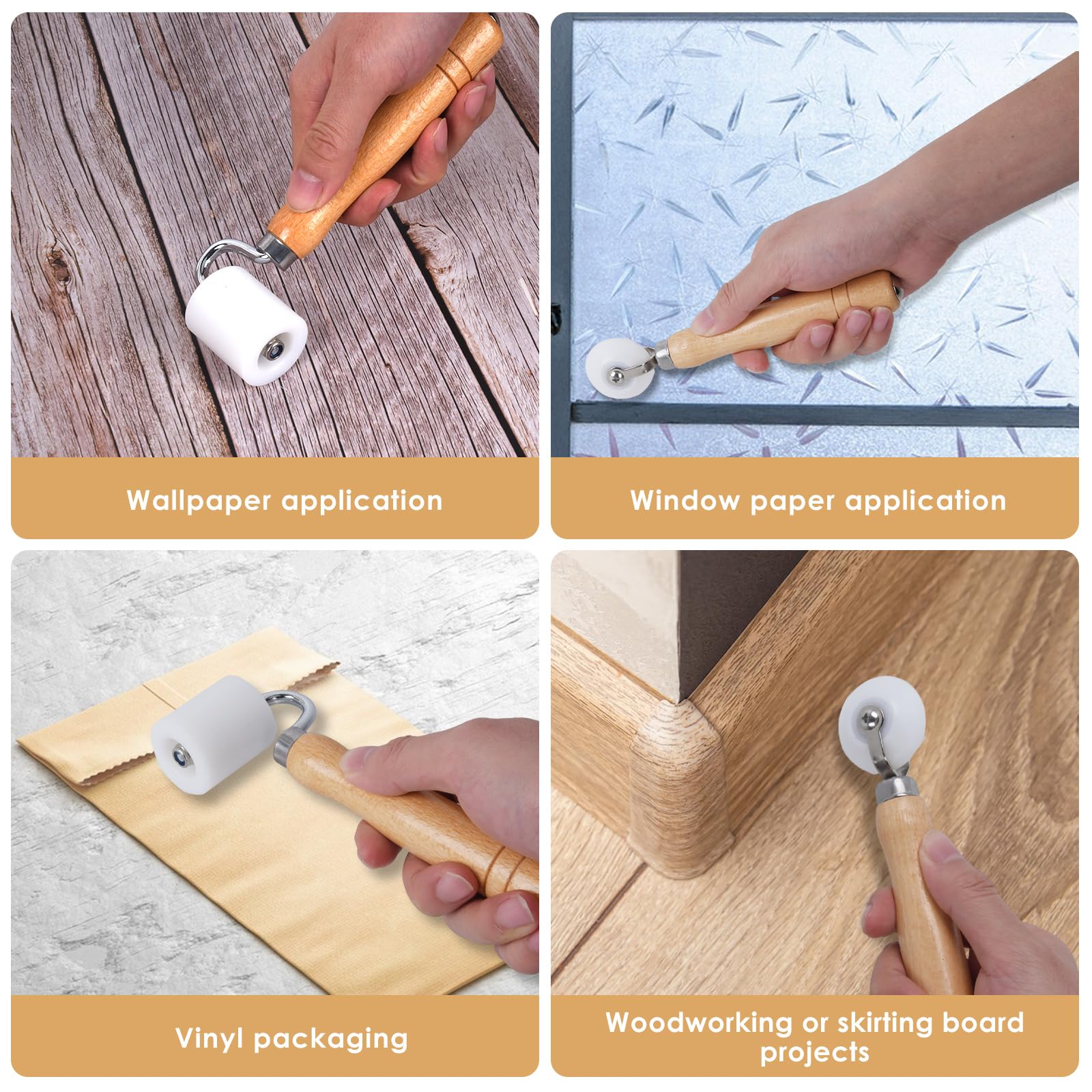 Wallpaper application

Window paper application

Vinyl packaging

Woodworking or skirting board projects