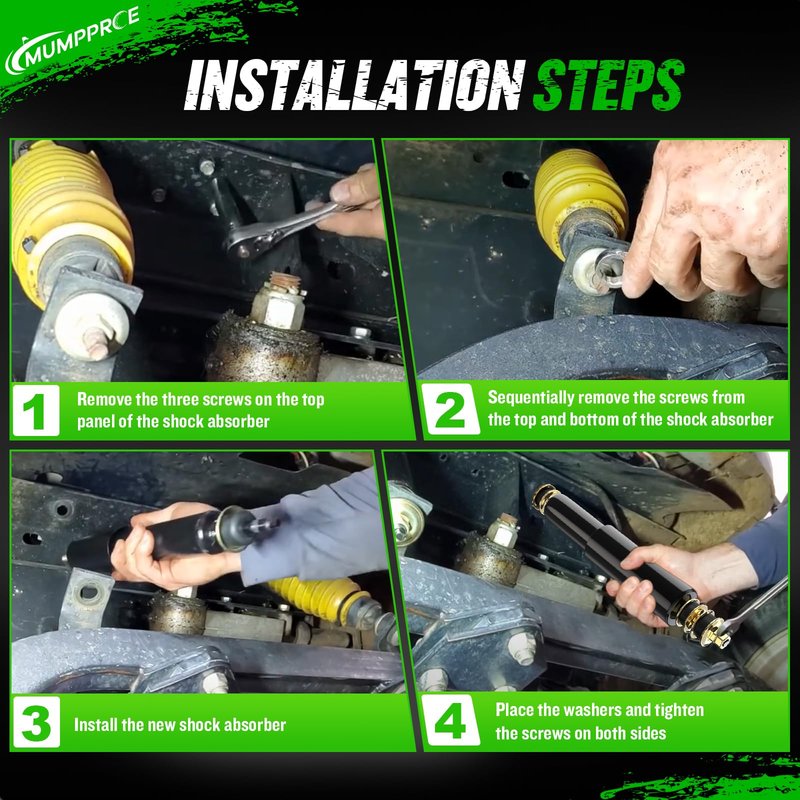 MUMPPRCE

INSTALLATION STEPS

1 Remove the three screws on the top panel of the shock absorber

2 Sequentially remove the screws from the top and bottom of the shock absorber

3 Install the new shock absorber

4 Place the washers and tighten the screws on both sides