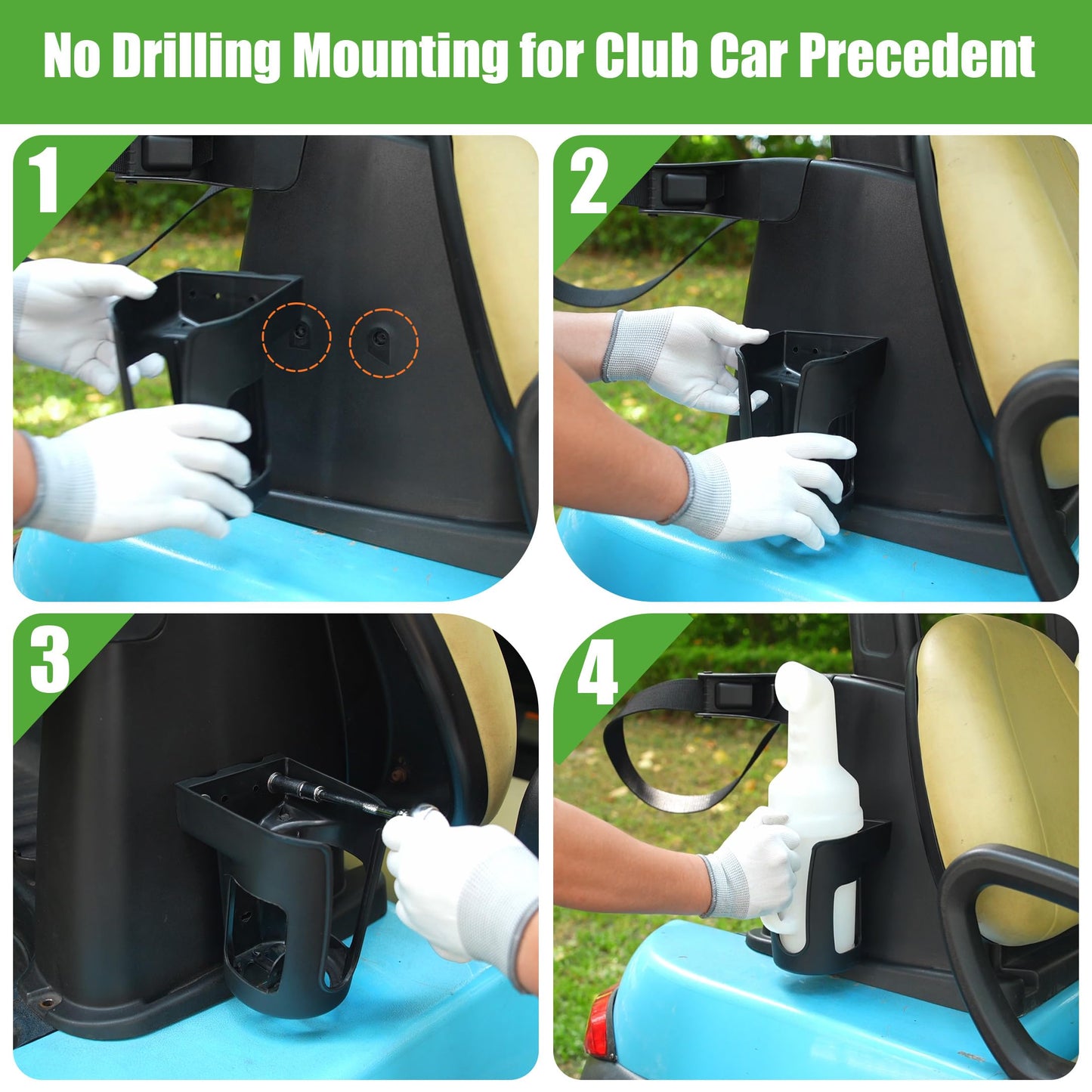 No Drilling Mounting for Club Car Precedent

1

2

3

4