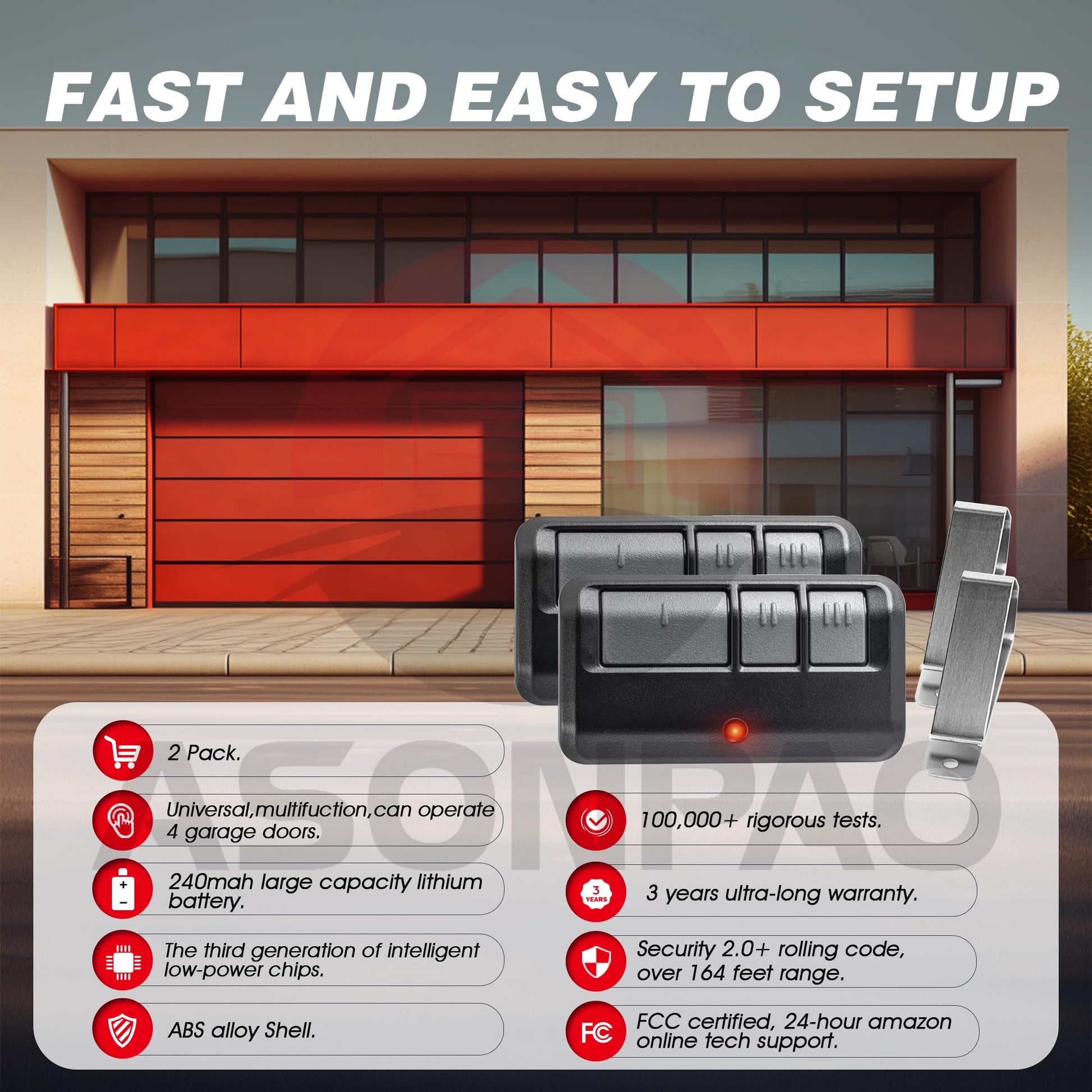 FAST AND EASY TO SETUP

ASONPAO

2 Pack.

Universal,multifuction,can operate 4 garage doors.

240mah large capacity lithium battery.

The third generation of intelligent low-power chips.

ABS alloy Shell.

100,000+ rigorous tests.

3 YEARS

3 years ultra-long warranty.

Security 2.0+ rolling code, over 164 feet range.

FC

FCC certified, 24-hour amazon online tech support.