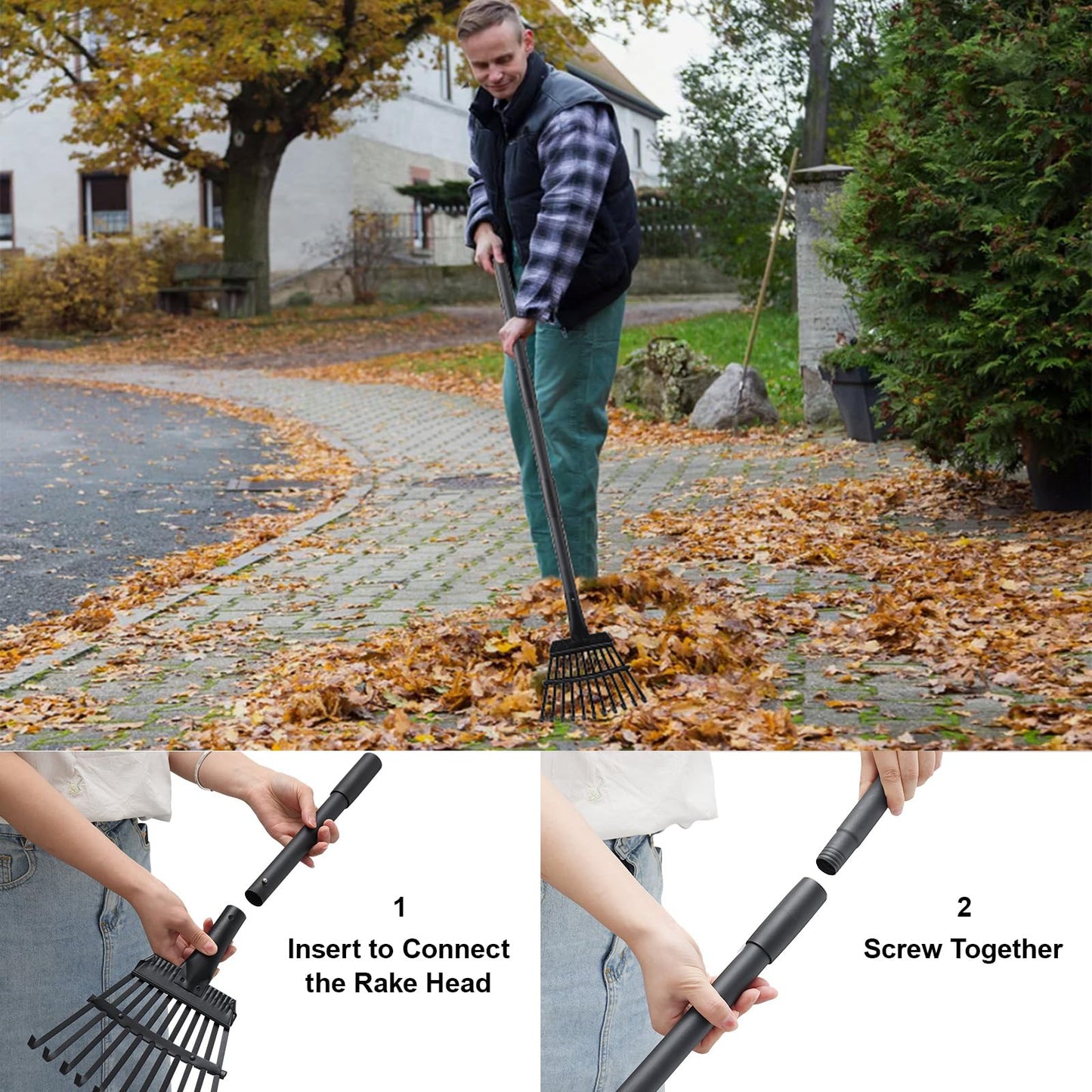 1
Insert to Connect the Rake Head

2
Screw Together