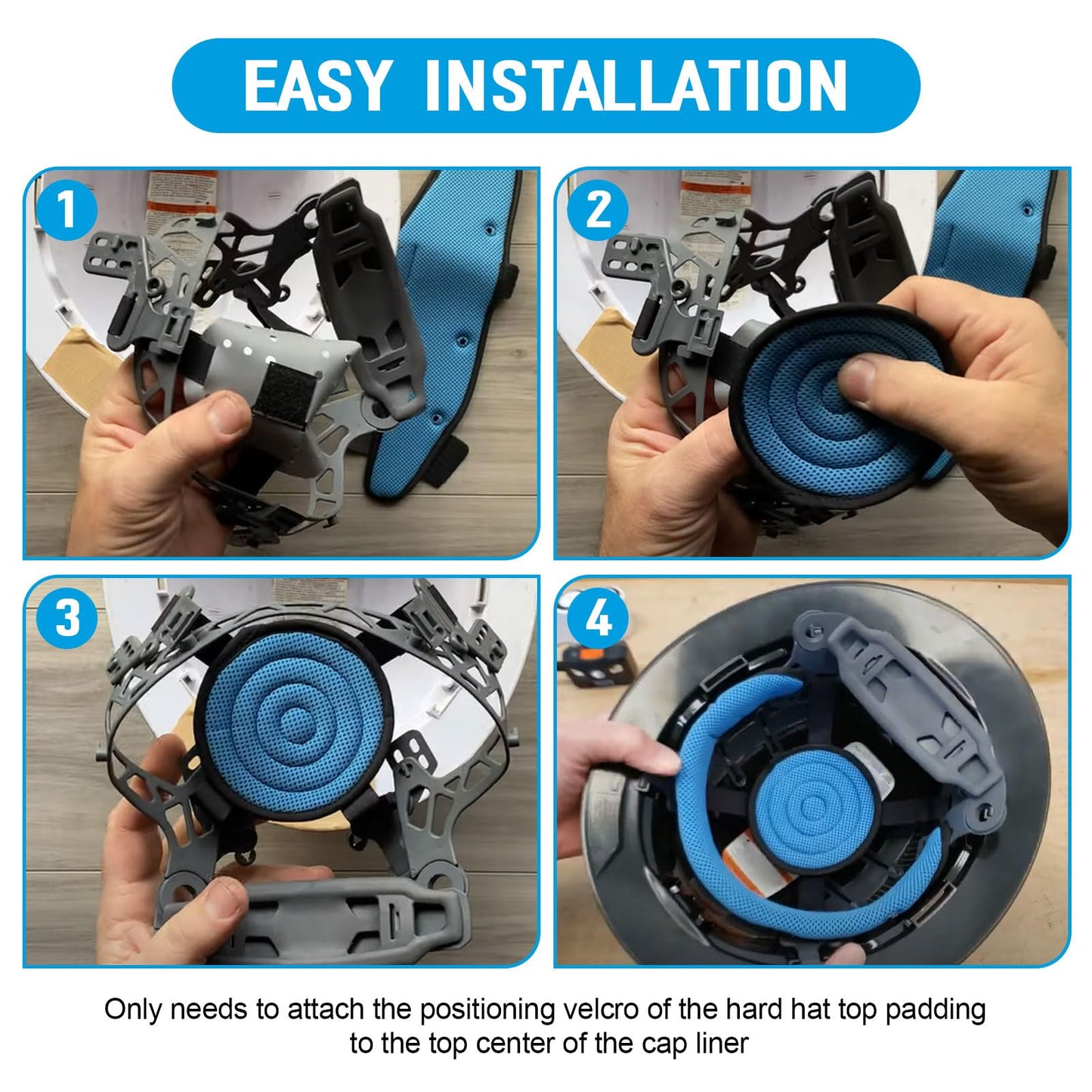 EASY INSTALLATION

1

2

3

4

Only needs to attach the positioning velcro of the hard hat top padding to the top center of the cap liner