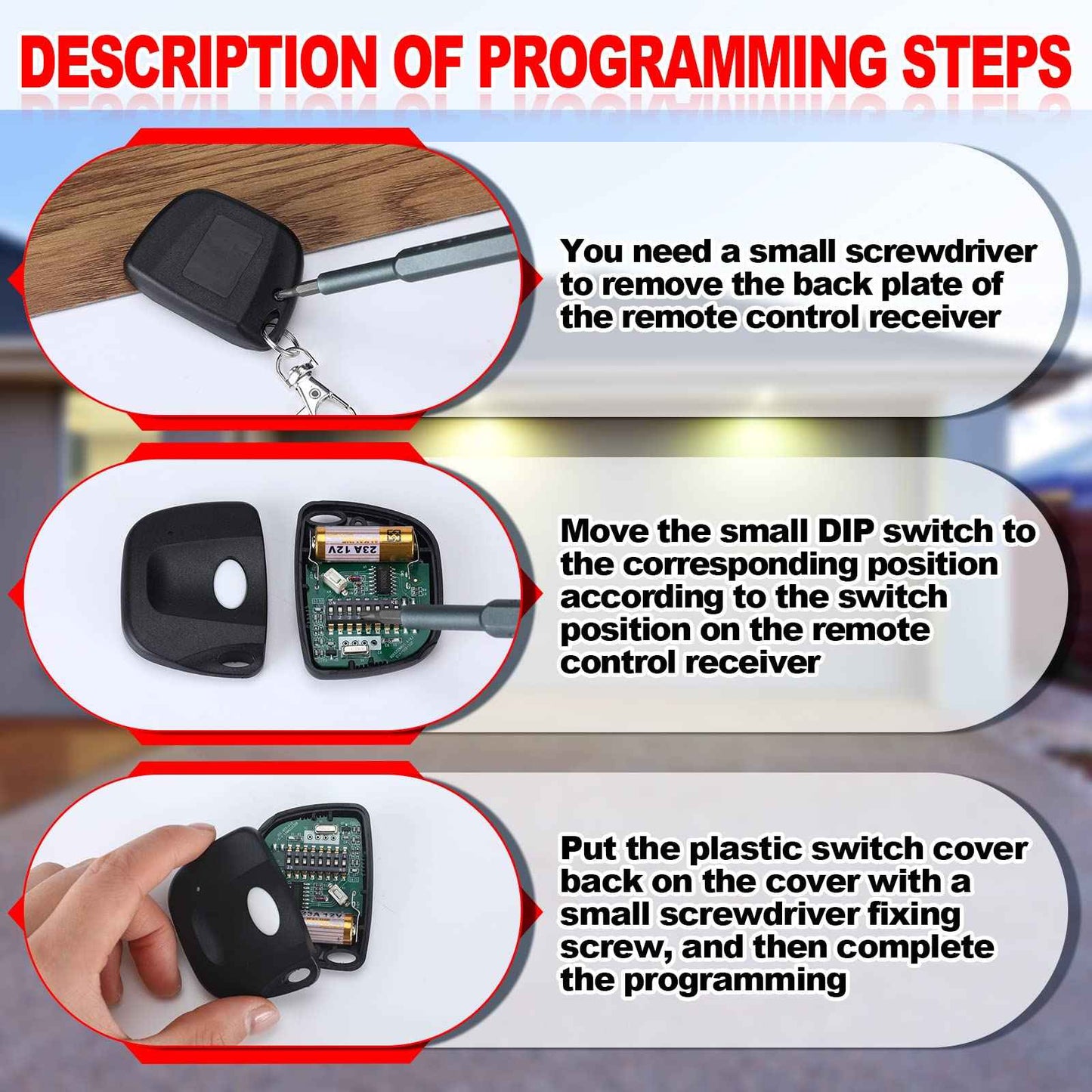 DESCRIPTION OF PROGRAMMING STEPS

You need a small screwdriver to remove the back plate of the remote control receiver

23A 12V

Move the small DIP switch to the corresponding position according to the switch position on the remote control receiver

23A 12V

Put the plastic switch cover back on the cover with a small screwdriver fixing screw, and then complete the programming