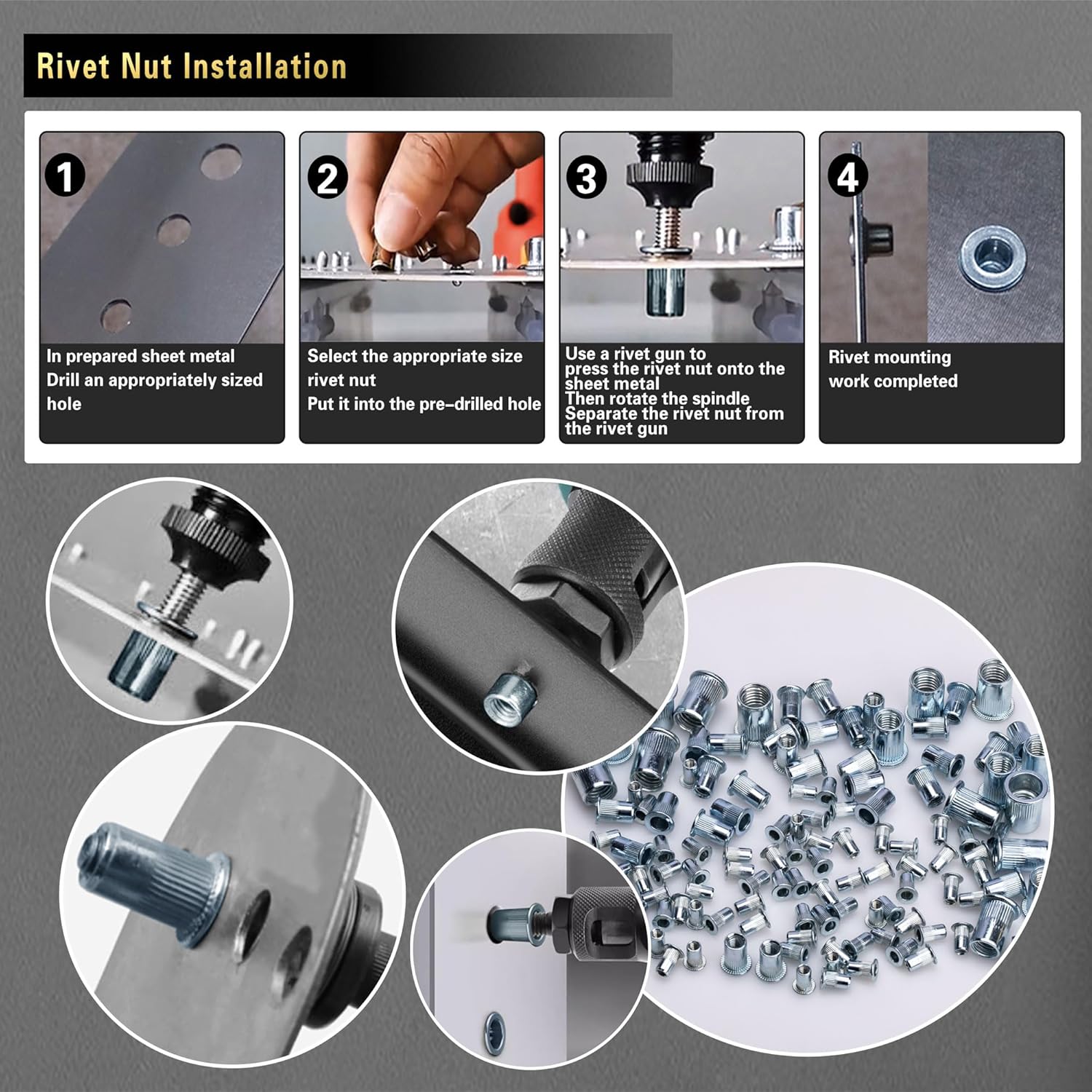 Rivet Nut Installation

1
In prepared sheet metal
Drill an appropriately sized hole

2
Select the appropriate size rivet nut
Put it into the pre-drilled hole

3
Use a rivet gun to press the rivet nut onto the sheet metal
Then rotate the spindle
Separate the rivet nut from the rivet gun

4
Rivet mounting work completed