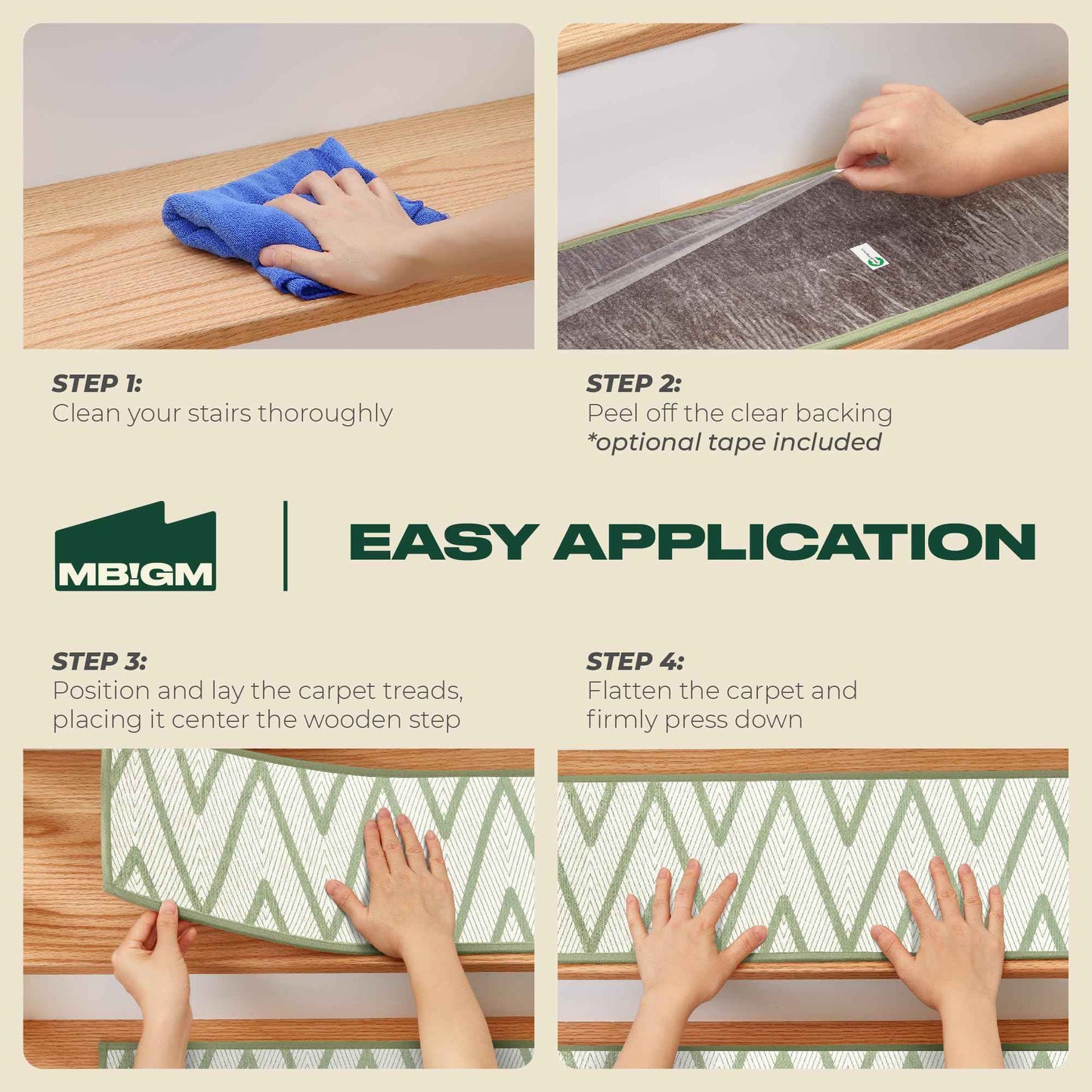 STEP 1:
Clean your stairs thoroughly

STEP 2:
Peel off the clear backing
*optional tape included

MB!GM

EASY APPLICATION

STEP 3:
Position and lay the carpet treads, placing it center the wooden step

STEP 4:
Flatten the carpet and firmly press down