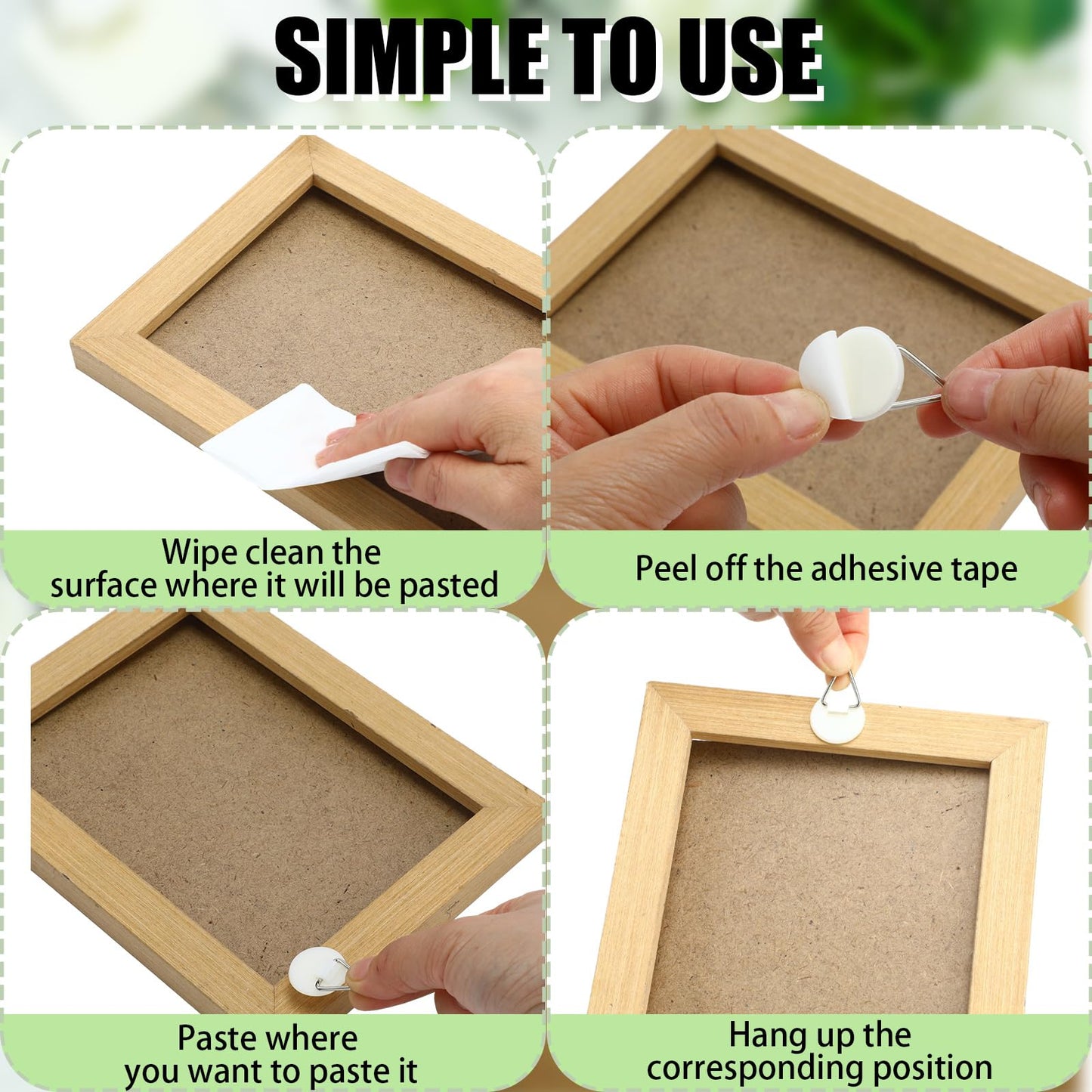 SIMPLE TO USE

Wipe clean the surface where it will be pasted

Peel off the adhesive tape

Paste where you want to paste it

Hang up the corresponding position