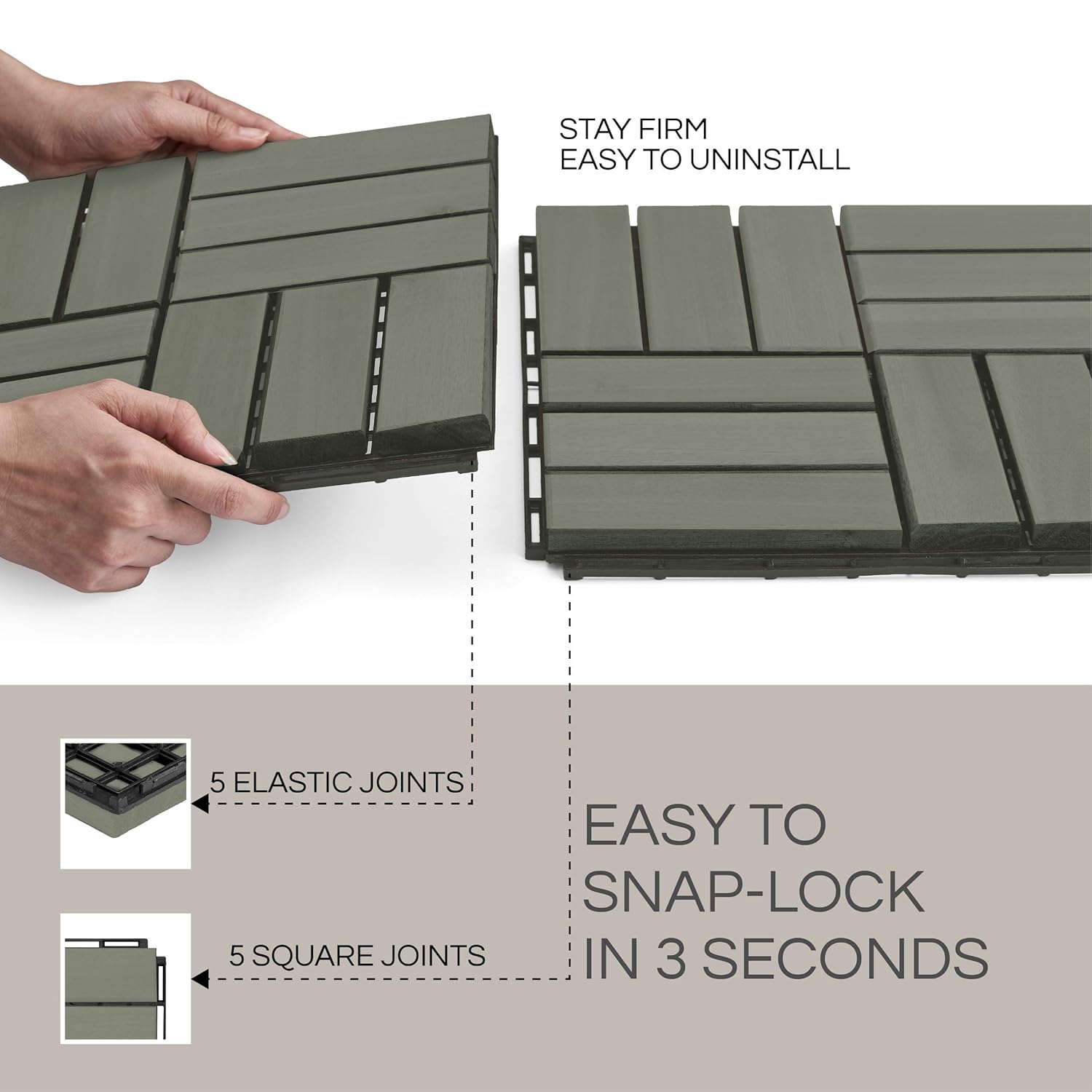 STAY FIRM
EASY TO UNINSTALL

5 ELASTIC JOINTS

5 SQUARE JOINTS

EASY TO SNAP-LOCK IN 3 SECONDS