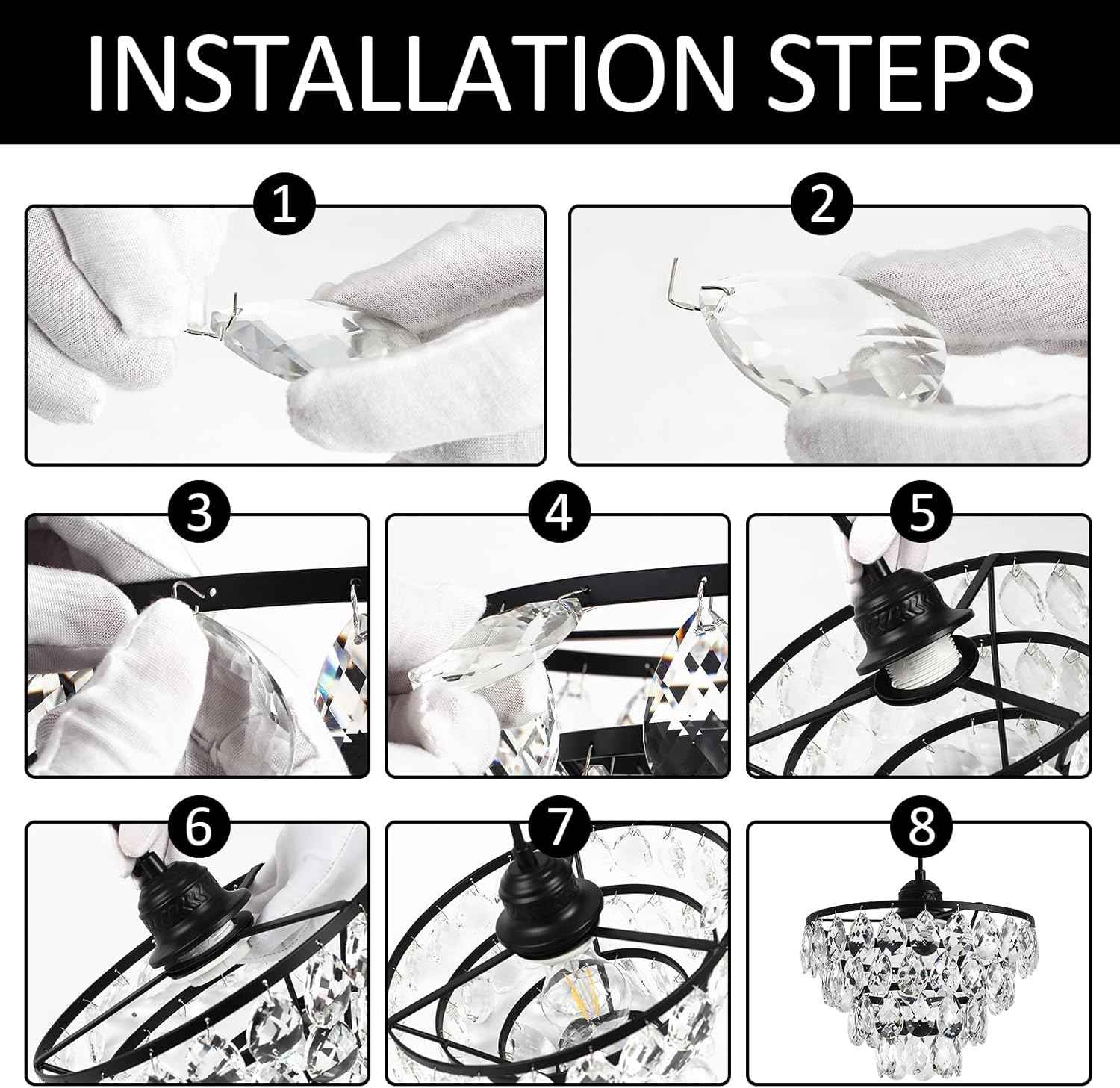 INSTALLATION STEPS

1

2

3

4

5

6

7

8