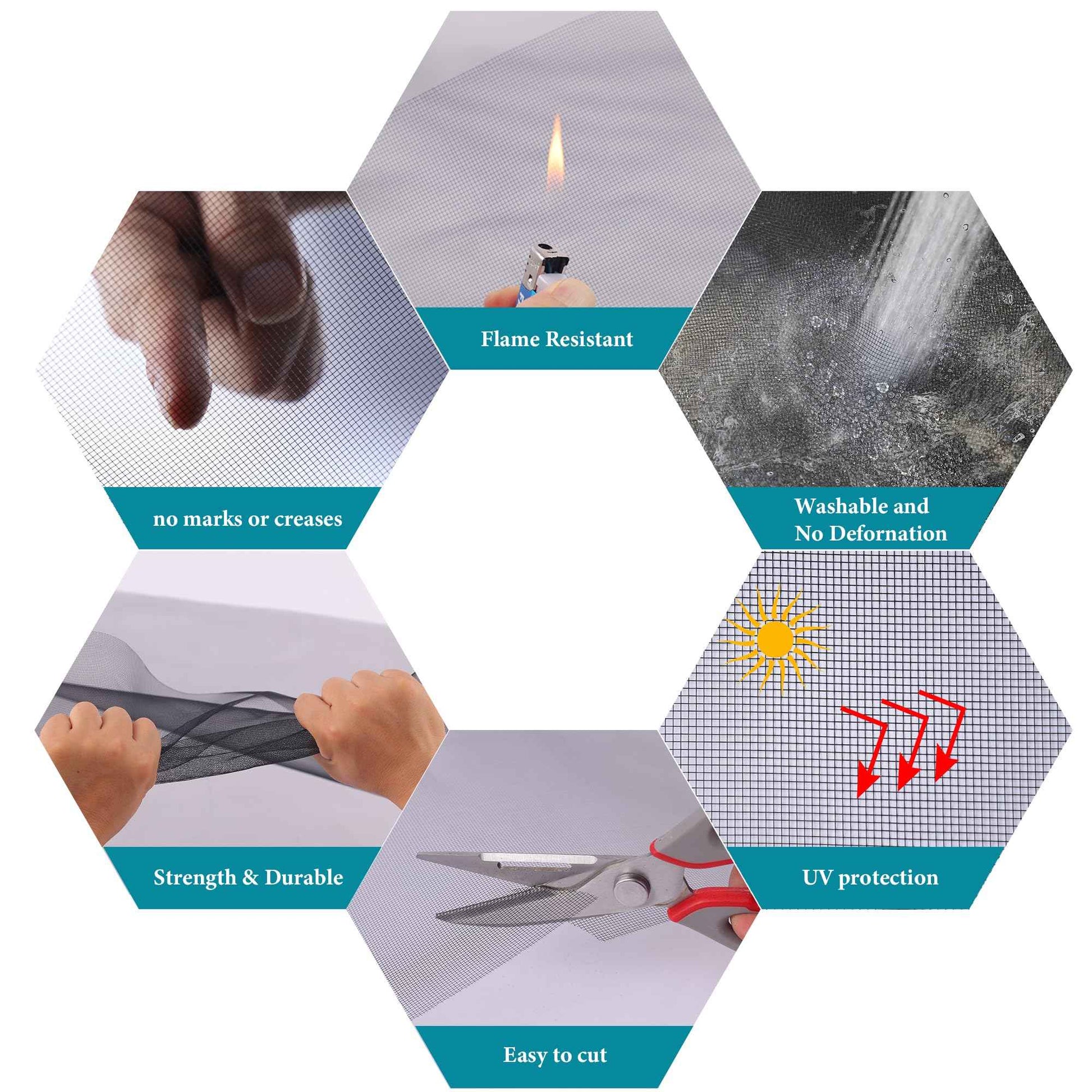 Flame Resistant

no marks or creases

Washable and
No Deformation

Strength & Durable

UV protection

Easy to cut