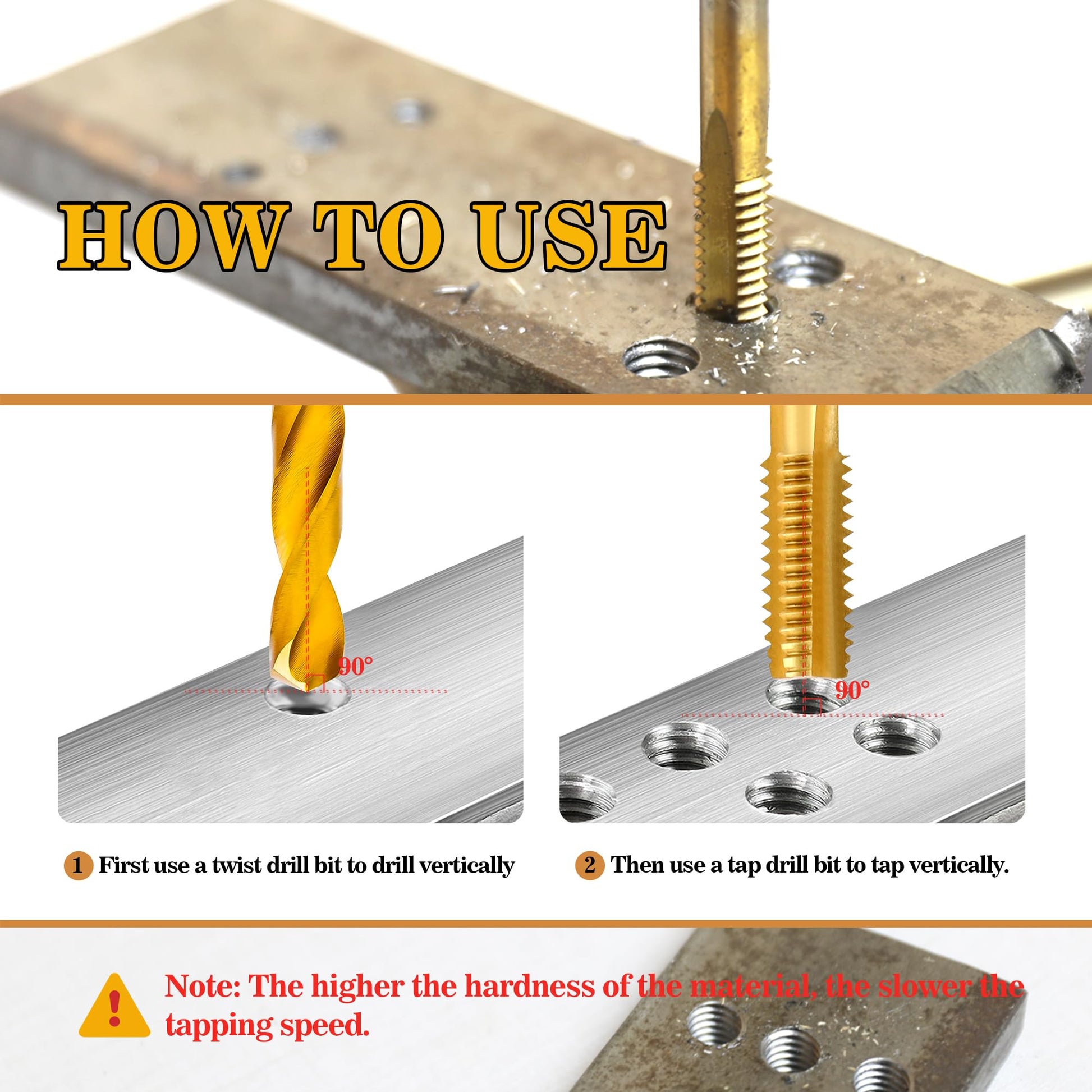 HOW TO USE

90°

90°

1 First use a twist drill bit to drill vertically

2 Then use a tap drill bit to tap vertically.

Note: The higher the hardness of the material, the slower the tapping speed.