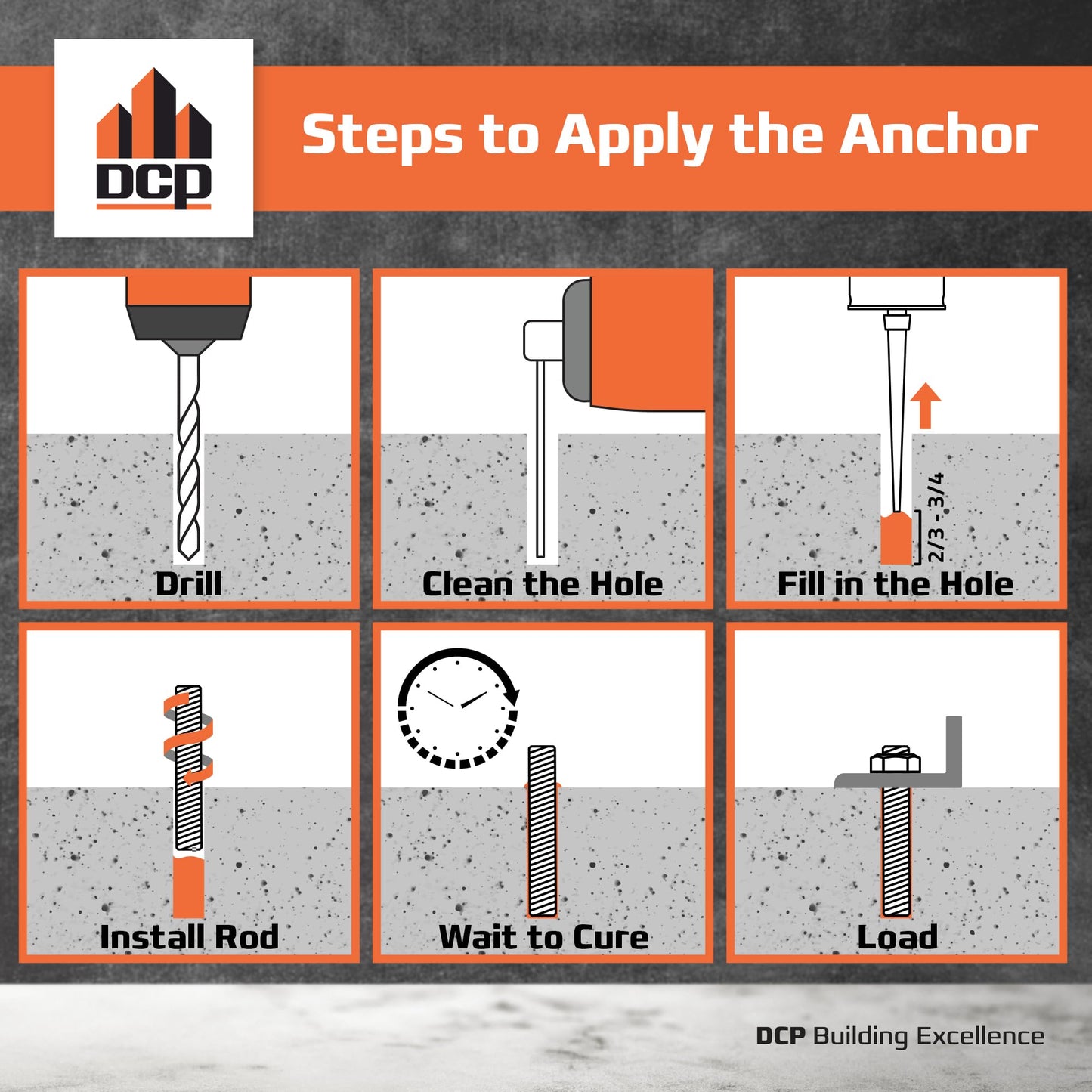 DCP

Steps to Apply the Anchor

Drill

Clean the Hole

2/3 - 3/4

Fill in the Hole

Install Rod

Wait to Cure

Load

DCP Building Excellence