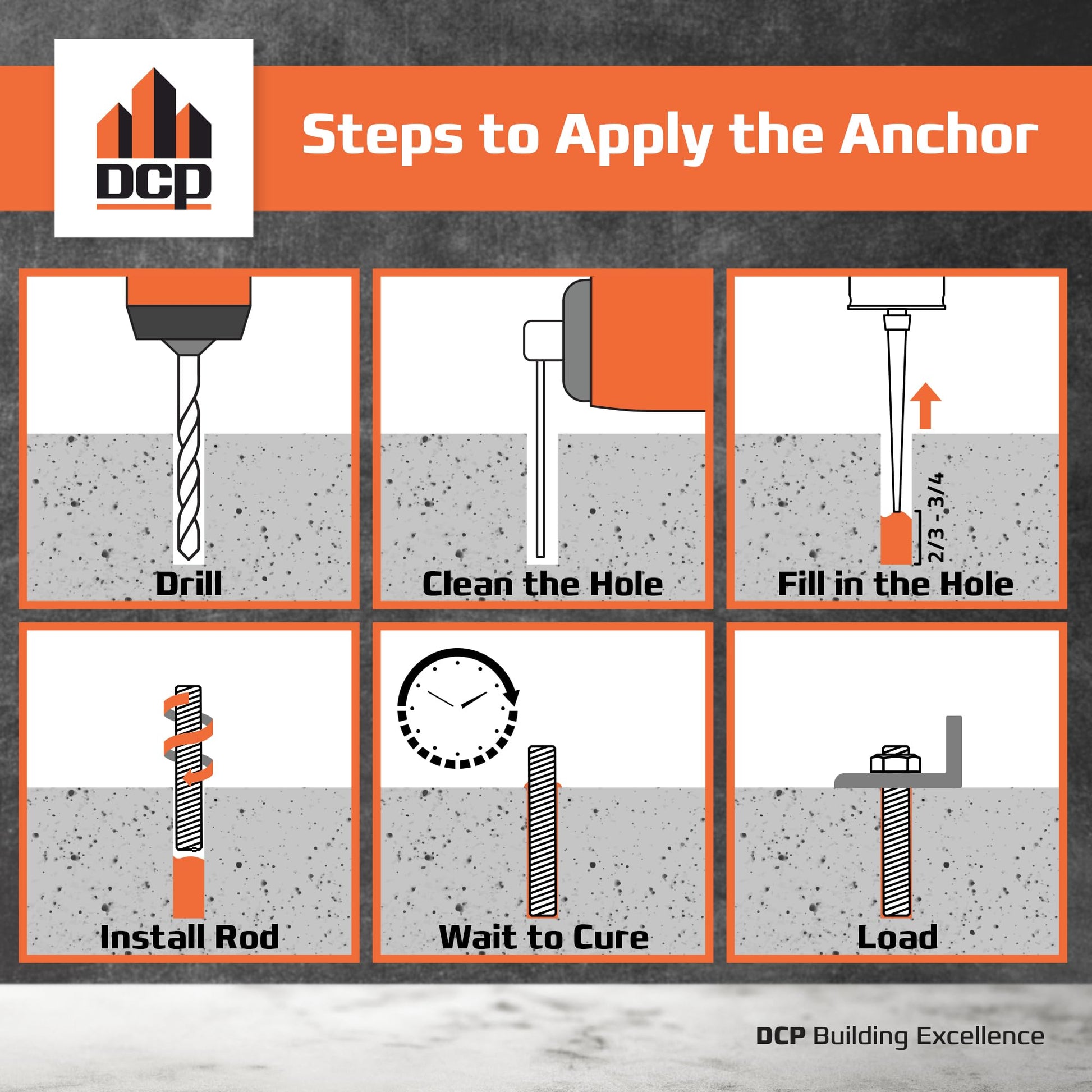 DCP

Steps to Apply the Anchor

Drill

Clean the Hole

2/3 - 3/4

Fill in the Hole

Install Rod

Wait to Cure

Load

DCP Building Excellence