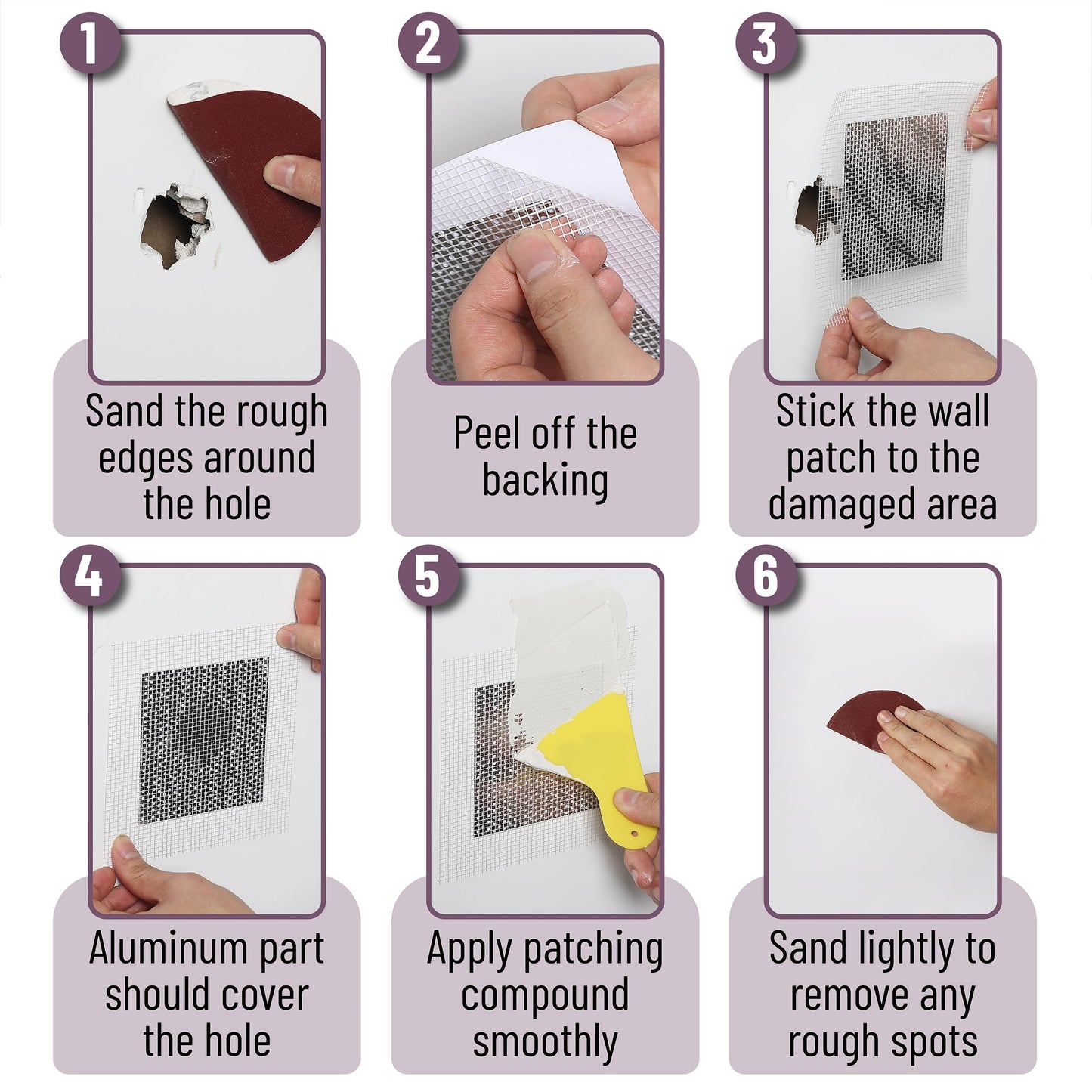 1

Sand the rough edges around the hole

2

Peel off the backing

3

Stick the wall patch to the damaged area

4

Aluminum part should cover the hole

5

Apply patching compound smoothly

6

Sand lightly to remove any rough spots