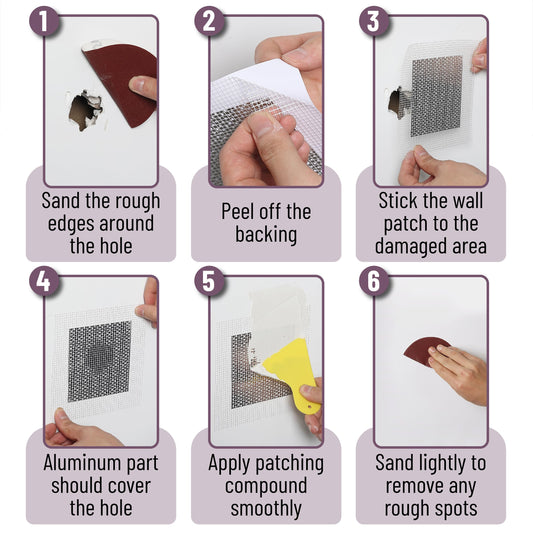 1
Sand the rough edges around the hole

2
Peel off the backing

3
Stick the wall patch to the damaged area

4
Aluminum part should cover the hole

5
Apply patching compound smoothly

6
Sand lightly to remove any rough spots