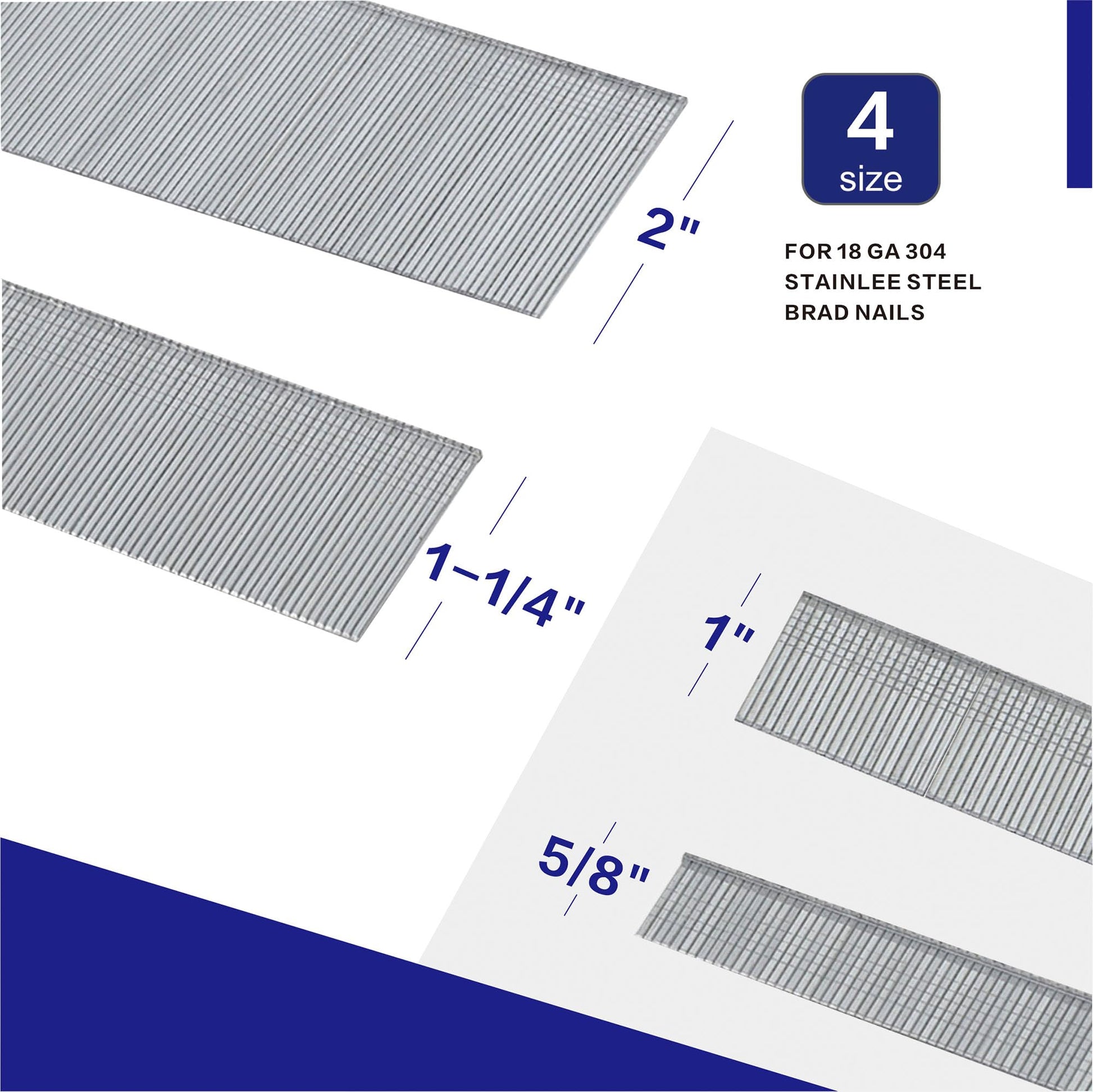 4
size

FOR 18 GA 304 STAINLEE STEEL BRAD NAILS

2"

1-1/4"

1"

5/8"