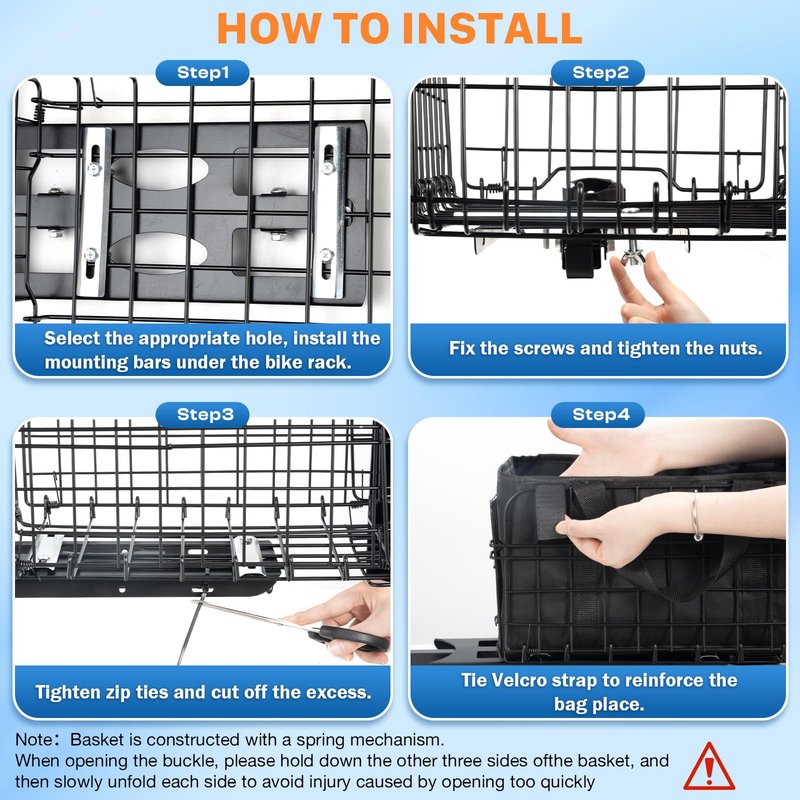 HOW TO INSTALL

Step1

Select the appropriate hole, install the mounting bars under the bike rack.

Step2

Fix the screws and tighten the nuts.

Step3

Tighten zip ties and cut off the excess.

Step4

Tie Velcro strap to reinforce the bag place.

Note: Basket is constructed with a spring mechanism.
When opening the buckle, please hold down the other three sides ofthe basket, and then slowly unfold each side to avoid injury caused by opening too quickly