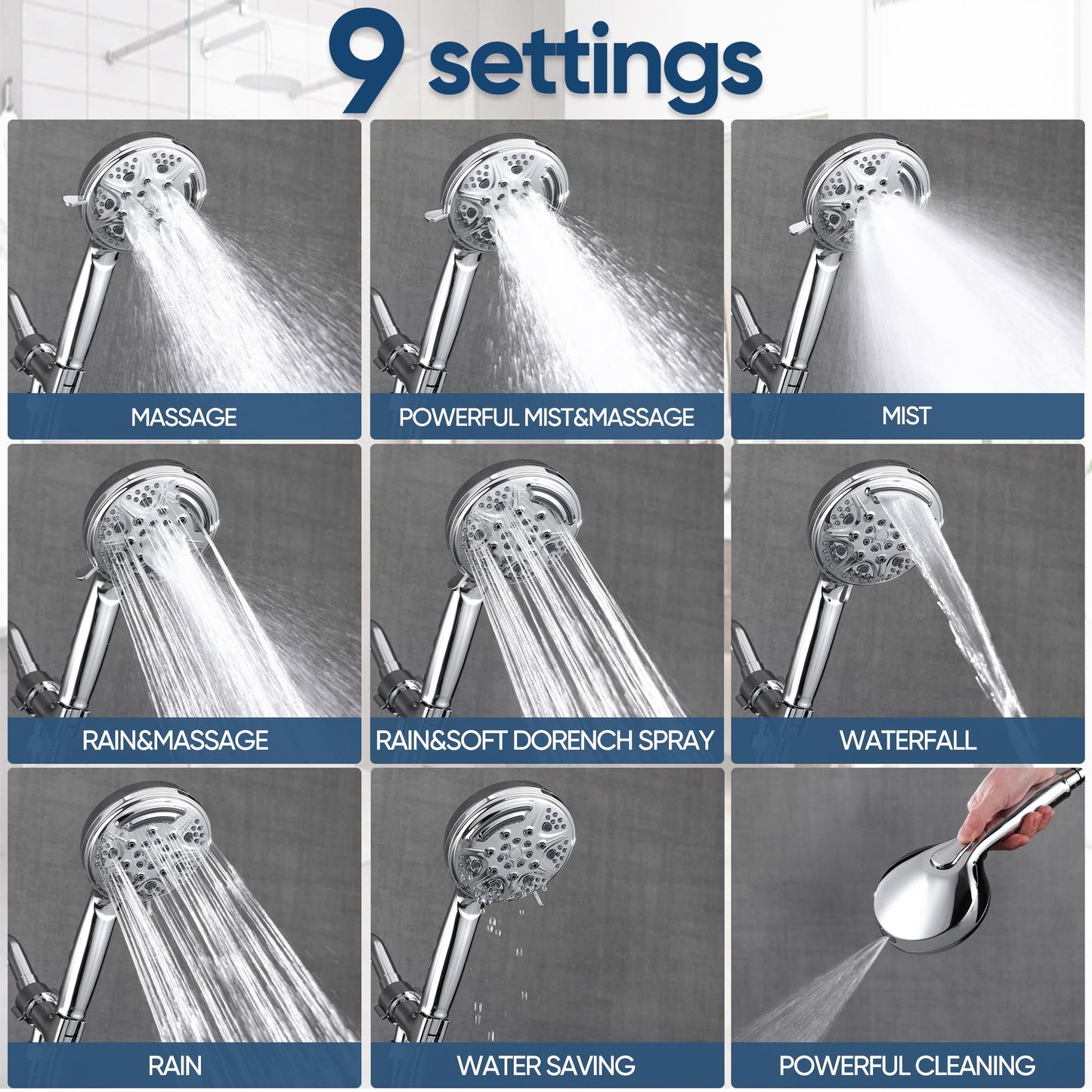 9 settings

MASSAGE

POWERFUL MIST&MASSAGE

MIST

RAIN&MASSAGE

RAIN&SOFT DORENCH SPRAY

WATERFALL

RAIN

WATER SAVING

POWERFUL CLEANING