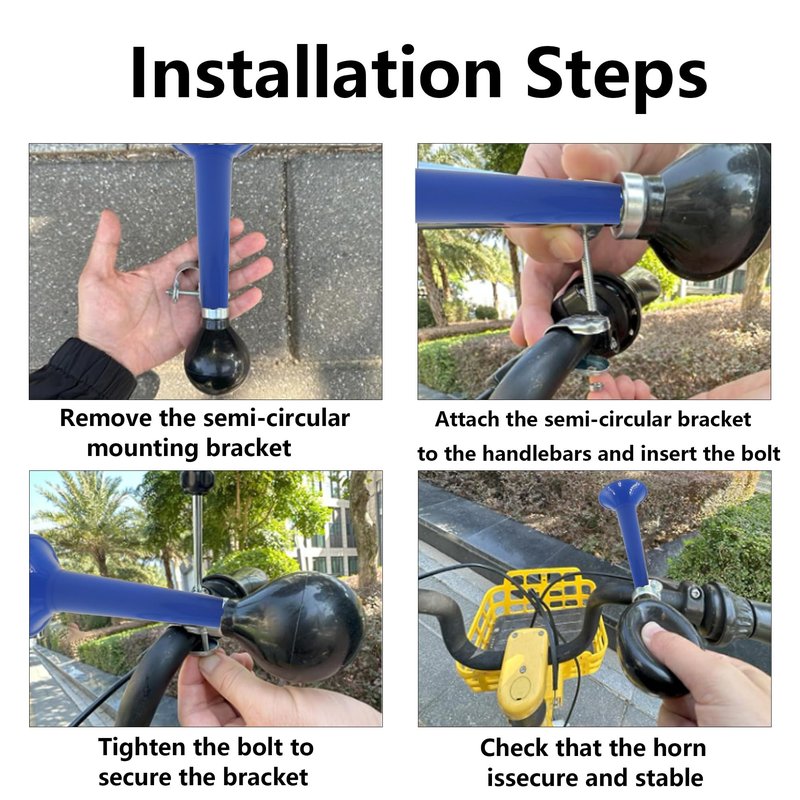 Installation Steps

Remove the semi-circular mounting bracket

Attach the semi-circular bracket to the handlebars and insert the bolt

Tighten the bolt to secure the bracket

Check that the horn issecure and stable