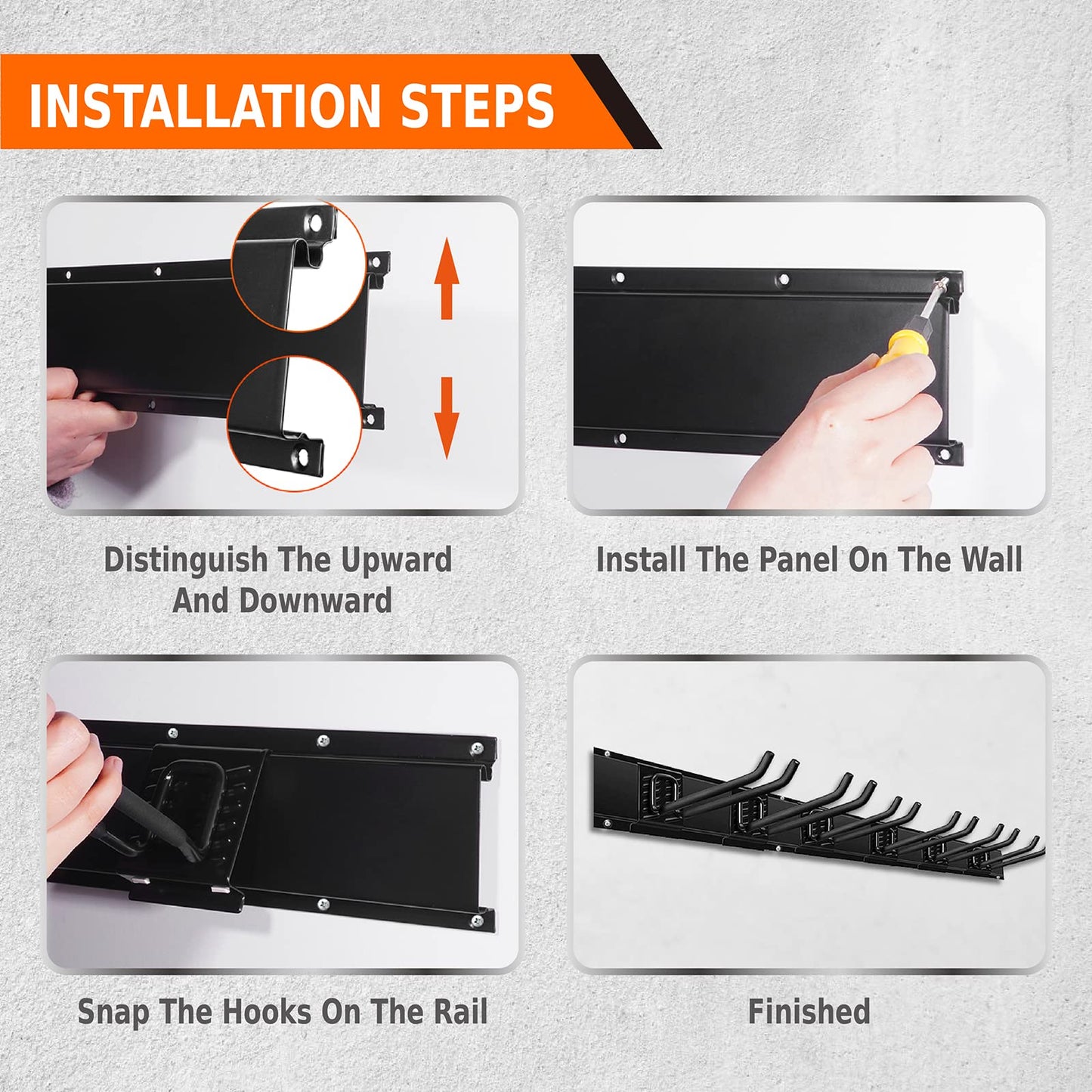 INSTALLATION STEPS

Distinguish The Upward And Downward

Install The Panel On The Wall

Snap The Hooks On The Rail

Finished