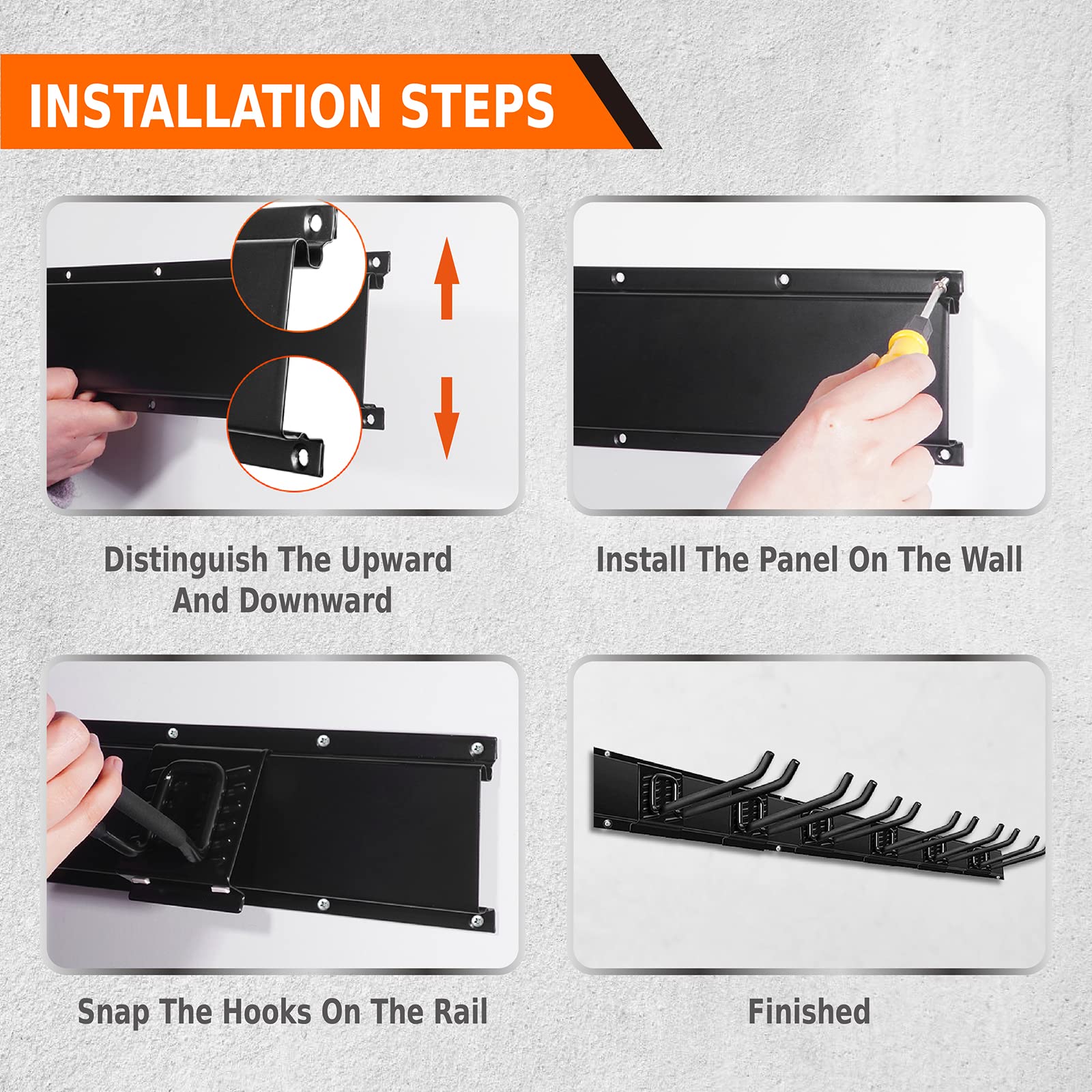 INSTALLATION STEPS

Distinguish The Upward And Downward

Install The Panel On The Wall

Snap The Hooks On The Rail

Finished