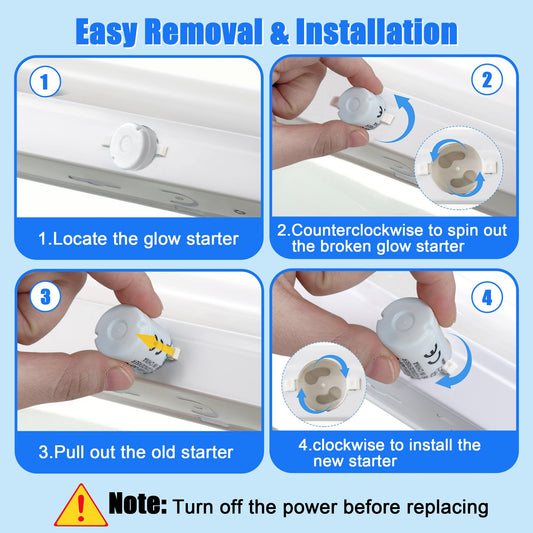 Easy Removal & Installation

1

1.Locate the glow starter

2

2.Counterclockwise to spin out the broken glow starter

3

3.Pull out the old starter

4

4.clockwise to install the new starter

Note: Turn off the power before replacing