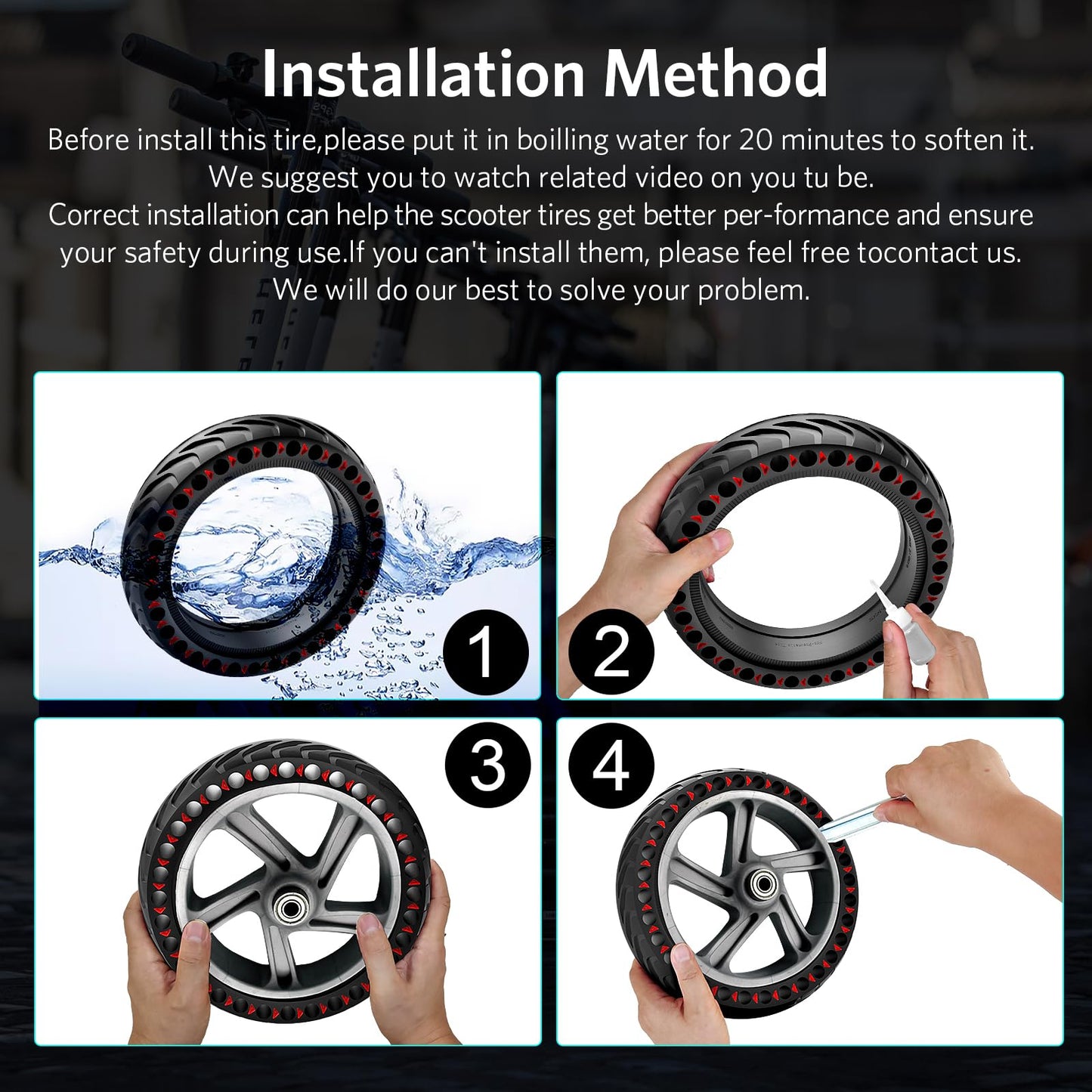 Installation Method

Before install this tire,please put it in boilling water for 20 minutes to soften it. We suggest you to watch related video on you tu be. Correct installation can help the scooter tires get better per-formance and ensure your safety during use.If you can't install them, please feel free tocontact us. We will do our best to solve your problem.

1

2

3

4