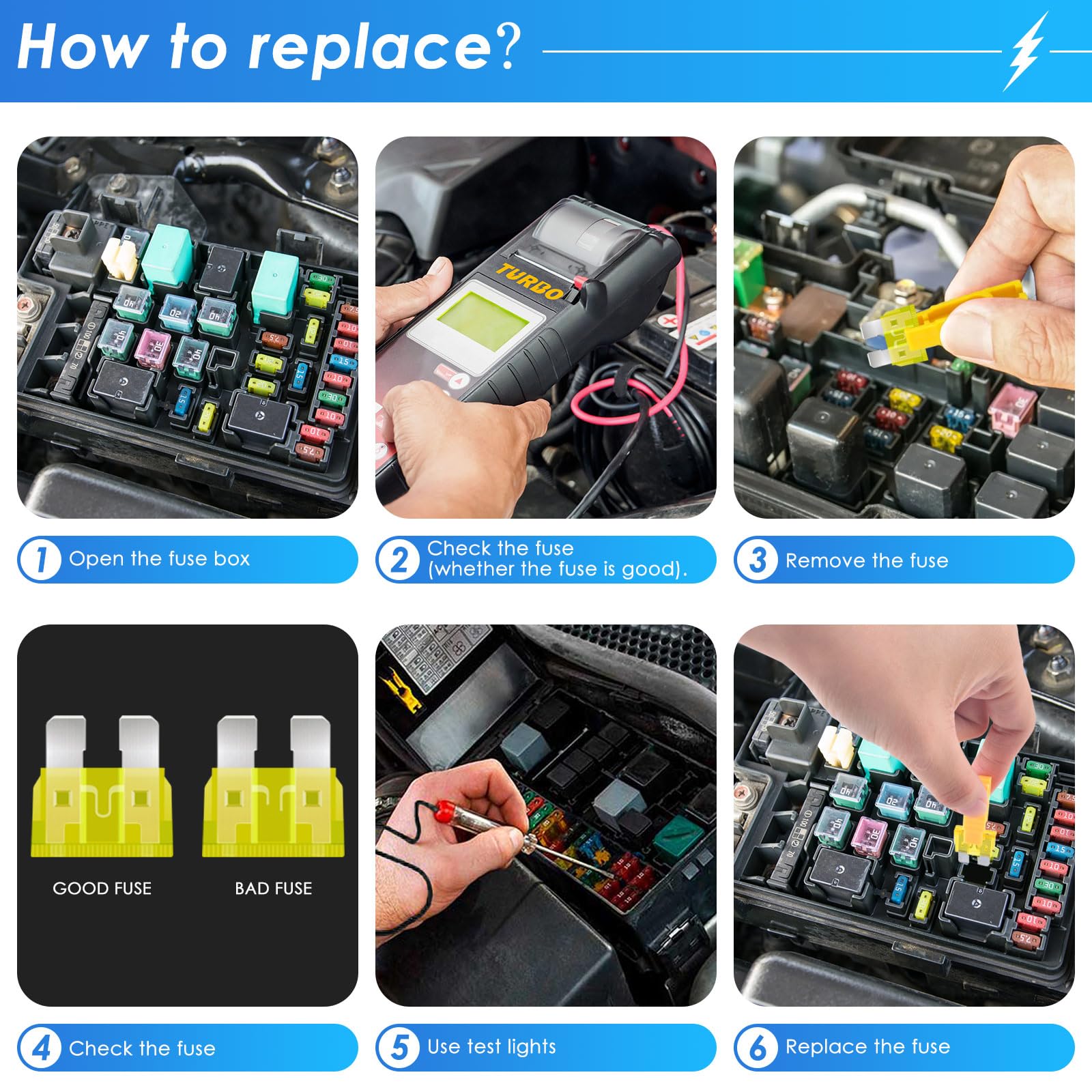 How to replace?

TURBO

1 Open the fuse box

2 Check the fuse (whether the fuse is good).

3 Remove the fuse

GOOD FUSE

BAD FUSE

4 Check the fuse

5 Use test lights

6 Replace the fuse