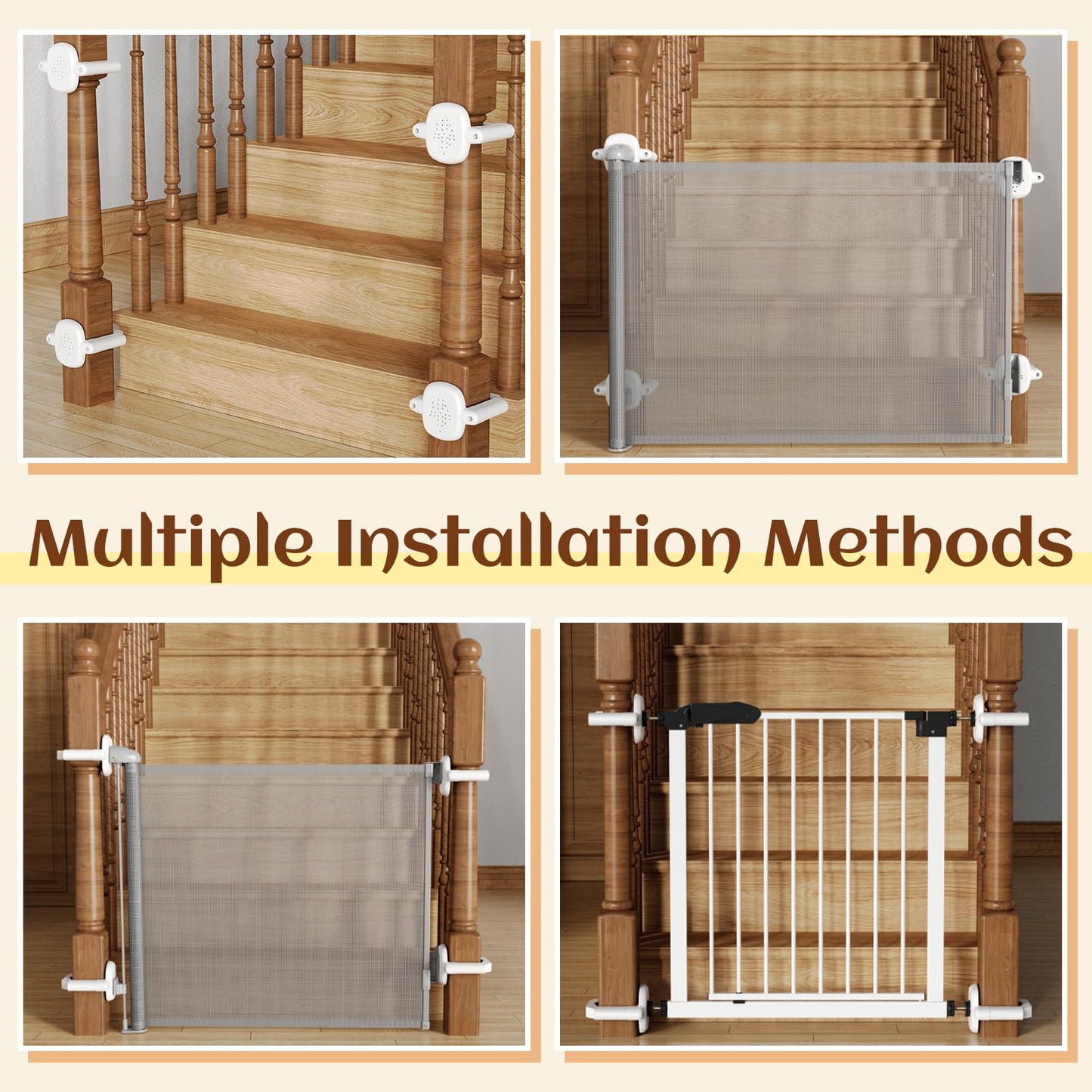 Multiple Installation Methods