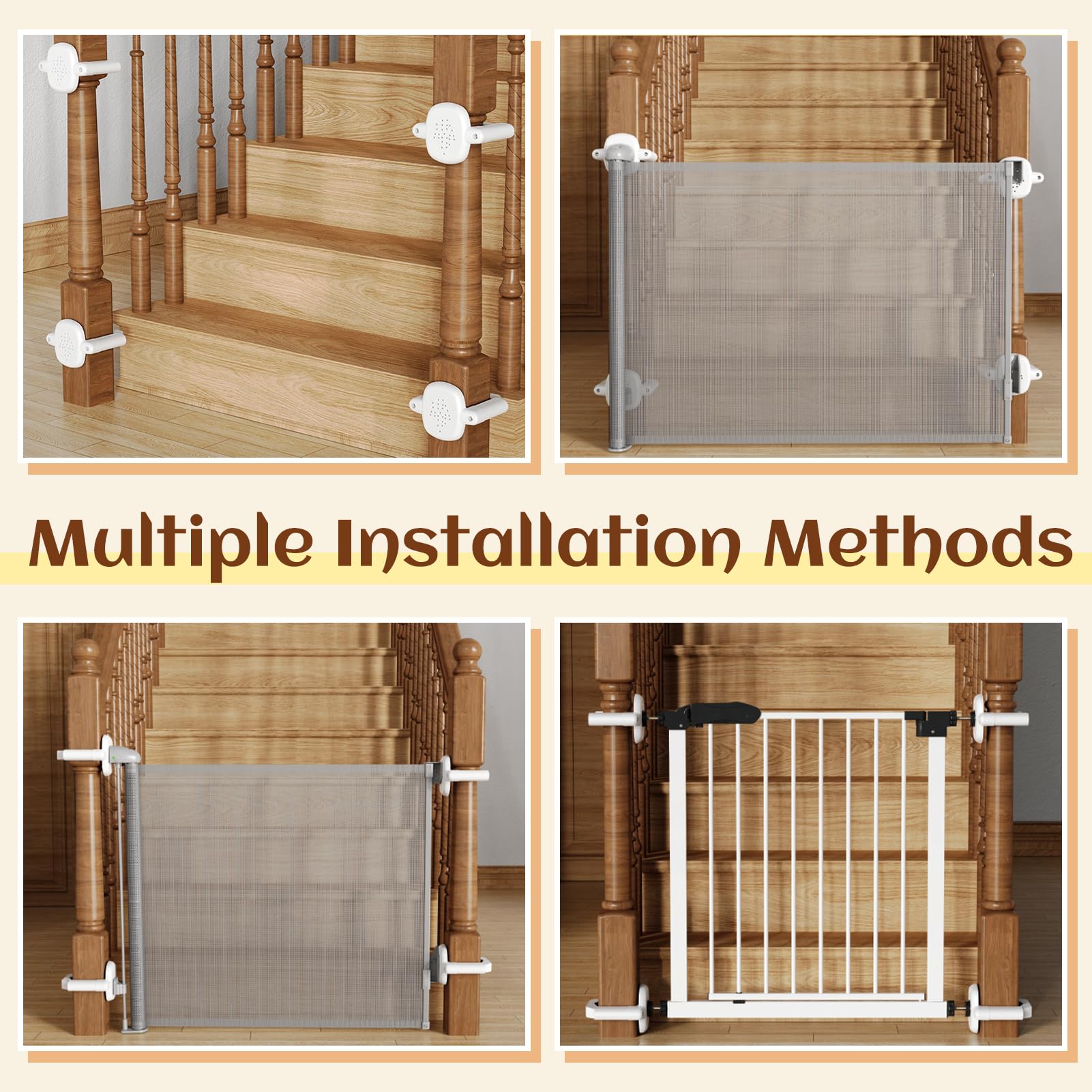 Multiple Installation Methods