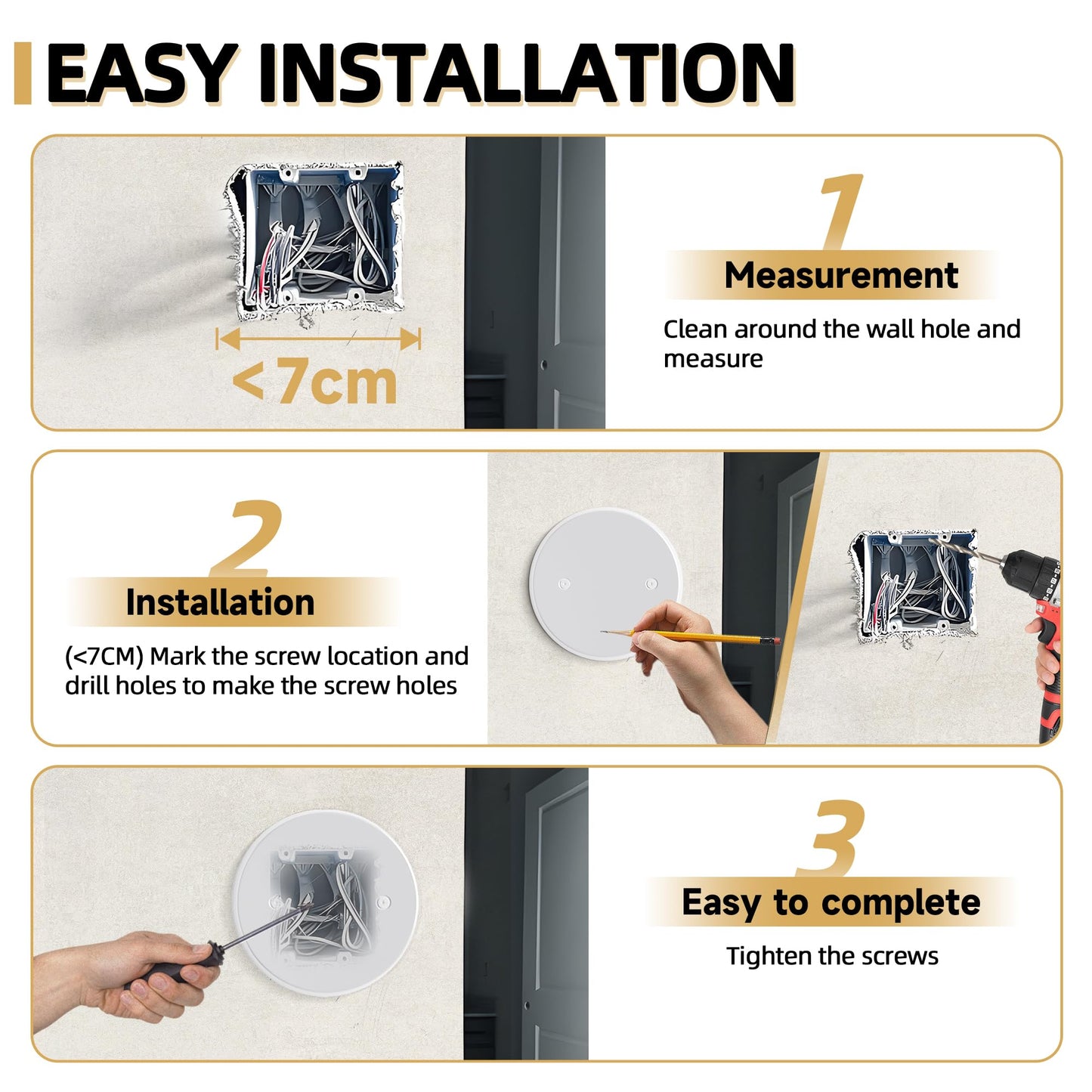 EASY INSTALLATION

<7cm

1

Measurement

Clean around the wall hole and measure

2

Installation

(<7CM) Mark the screw location and drill holes to make the screw holes

3

Easy to complete

Tighten the screws