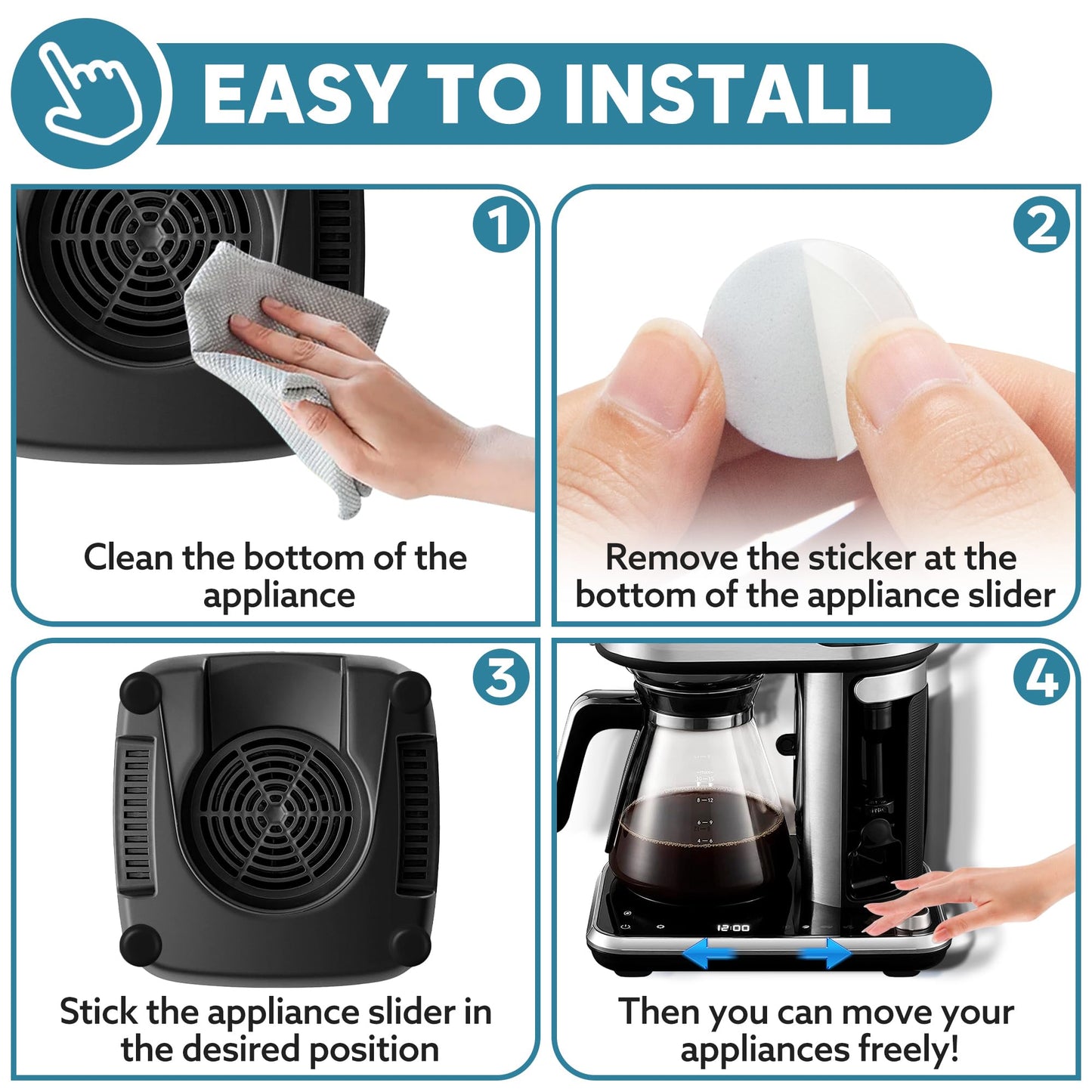 EASY TO INSTALL

1

Clean the bottom of the appliance

2

Remove the sticker at the bottom of the appliance slider

3

Stick the appliance slider in the desired position

4

12:00

Then you can move your appliances freely!