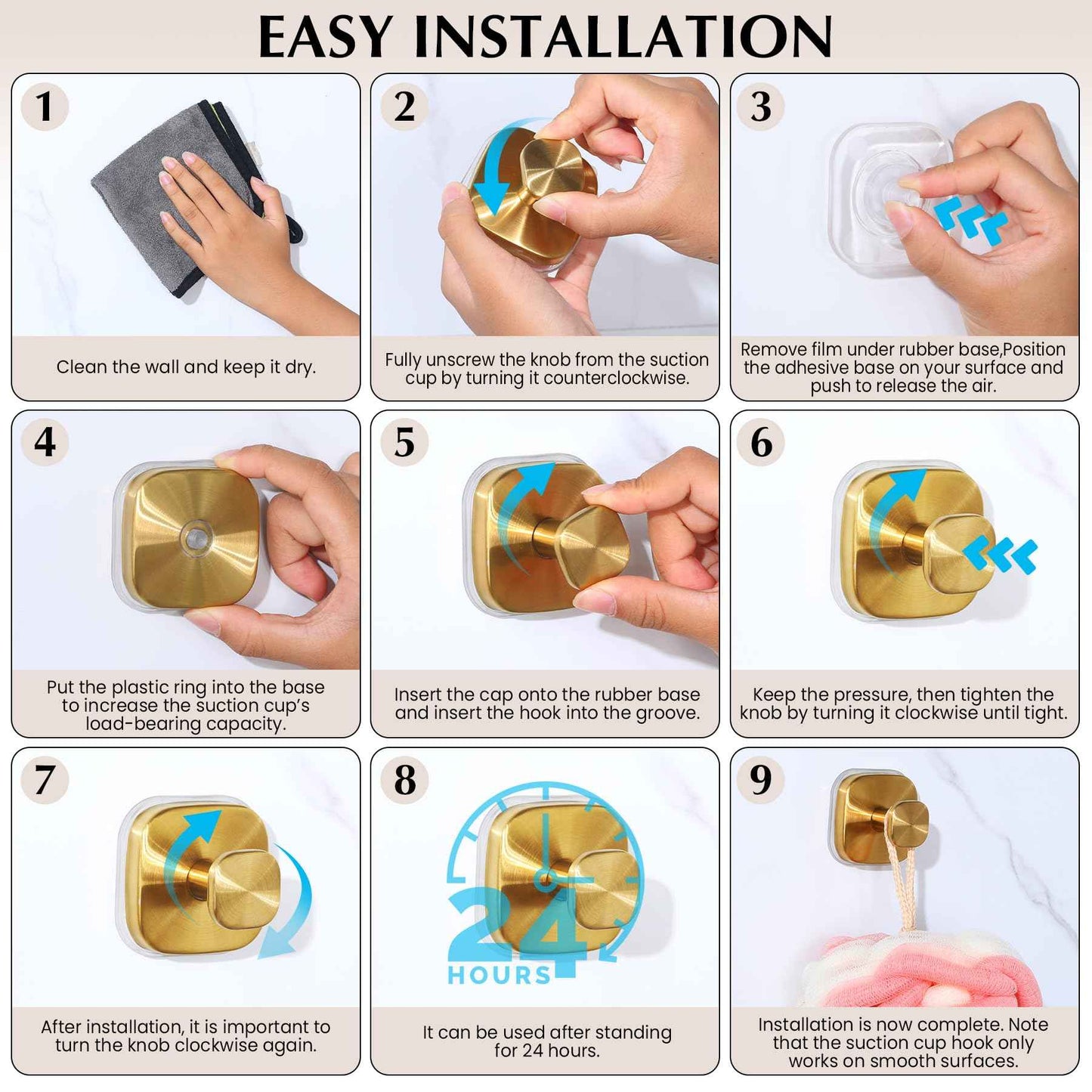 EASY INSTALLATION

1
Clean the wall and keep it dry.

2
Fully unscrew the knob from the suction cup by turning it counterclockwise.

3
Remove film under rubber base,Position the adhesive base on your surface and push to release the air.

4
Put the plastic ring into the base to increase the suction cup's load-bearing capacity.

5
Insert the cap onto the rubber base and insert the hook into the groove.

6
Keep the pressure, then tighten the knob by turning it clockwise until tight.

7
After installation, it is important to turn the knob clockwise again.

8
24 HOURS
It can be used after standing for 24 hours.

9
Installation is now complete. Note that the suction cup hook only works on smooth surfaces.