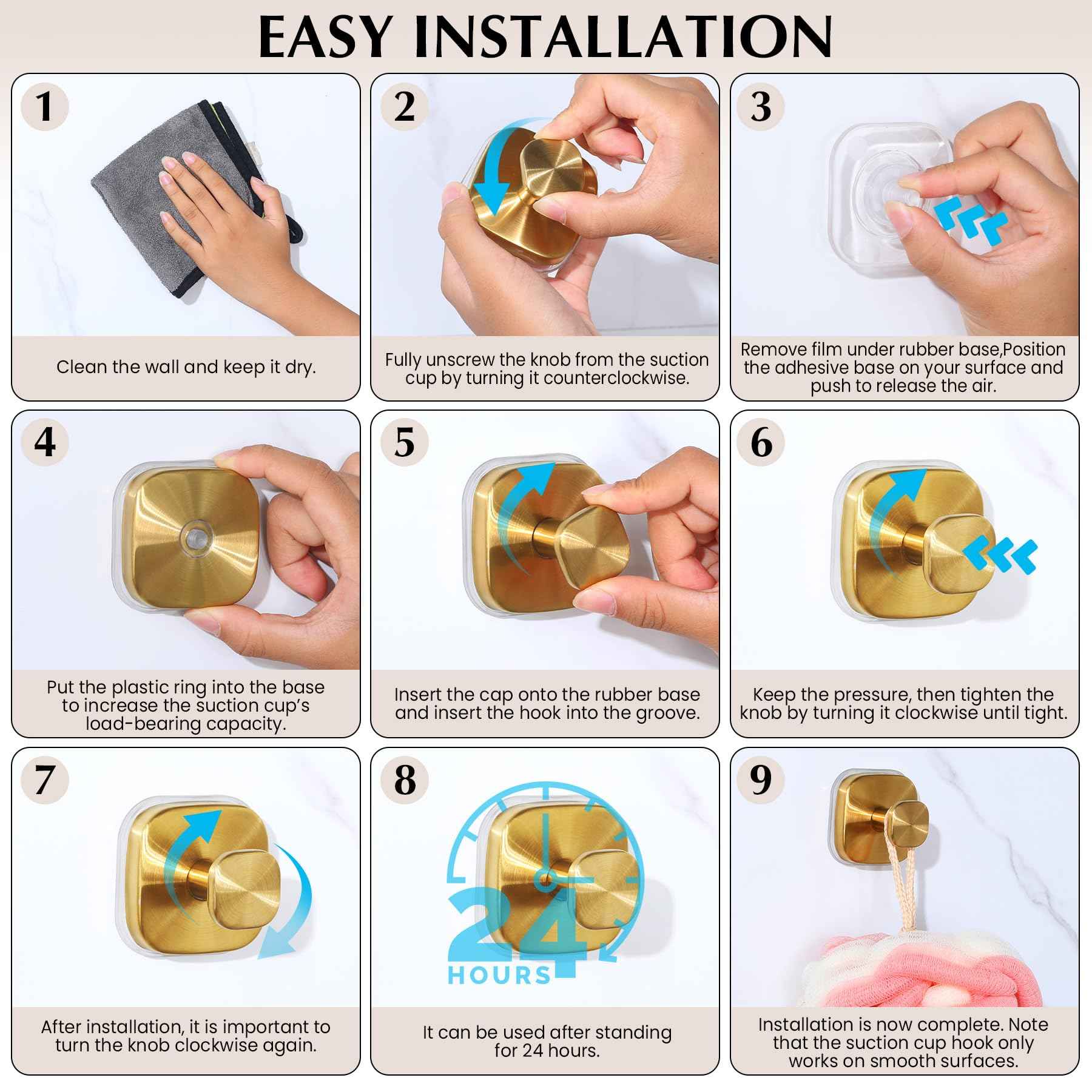 EASY INSTALLATION

1

Clean the wall and keep it dry.

2

Fully unscrew the knob from the suction cup by turning it counterclockwise.

3

Remove film under rubber base,Position the adhesive base on your surface and push to release the air.

4

Put the plastic ring into the base to increase the suction cup's load-bearing capacity.

5

Insert the cap onto the rubber base and insert the hook into the groove.

6

Keep the pressure, then tighten the knob by turning it clockwise until tight.

7

After installation, it is important to turn the knob clockwise again.

8

24 HOURS

It can be used after standing for 24 hours.

9

Installation is now complete. Note that the suction cup hook only works on smooth surfaces.