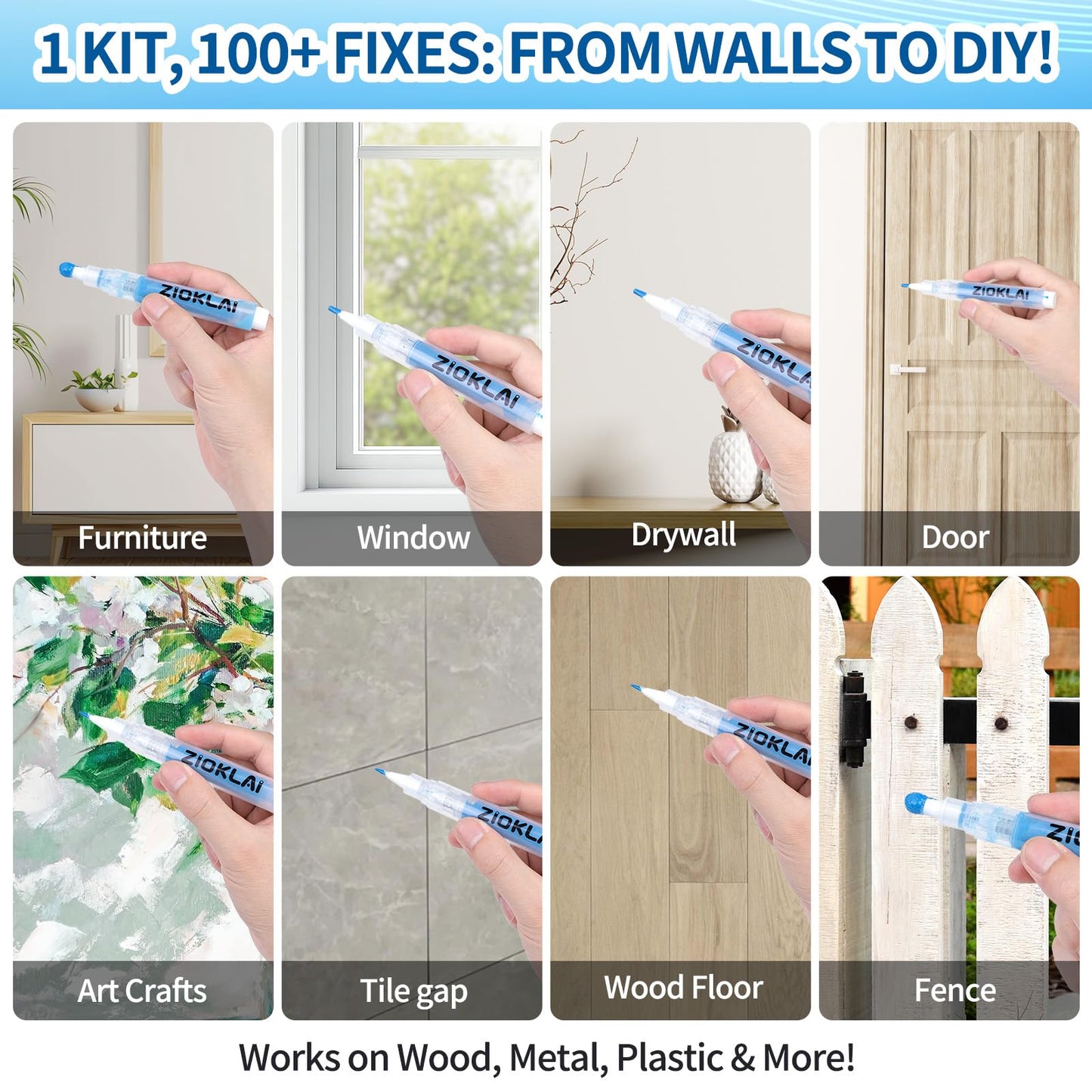 1 KIT, 100+ FIXES: FROM WALLS TO DIY!

ZIOKLAI
Furniture

ZIOKLAI
Window

ZIOKLA
Drywall

ZIOKLAI
Door

ZIOKLAI
Art Crafts

ZIOKL
Tile gap

ZIOKLA
Wood Floor

ZI
Fence

Works on Wood, Metal, Plastic & More!