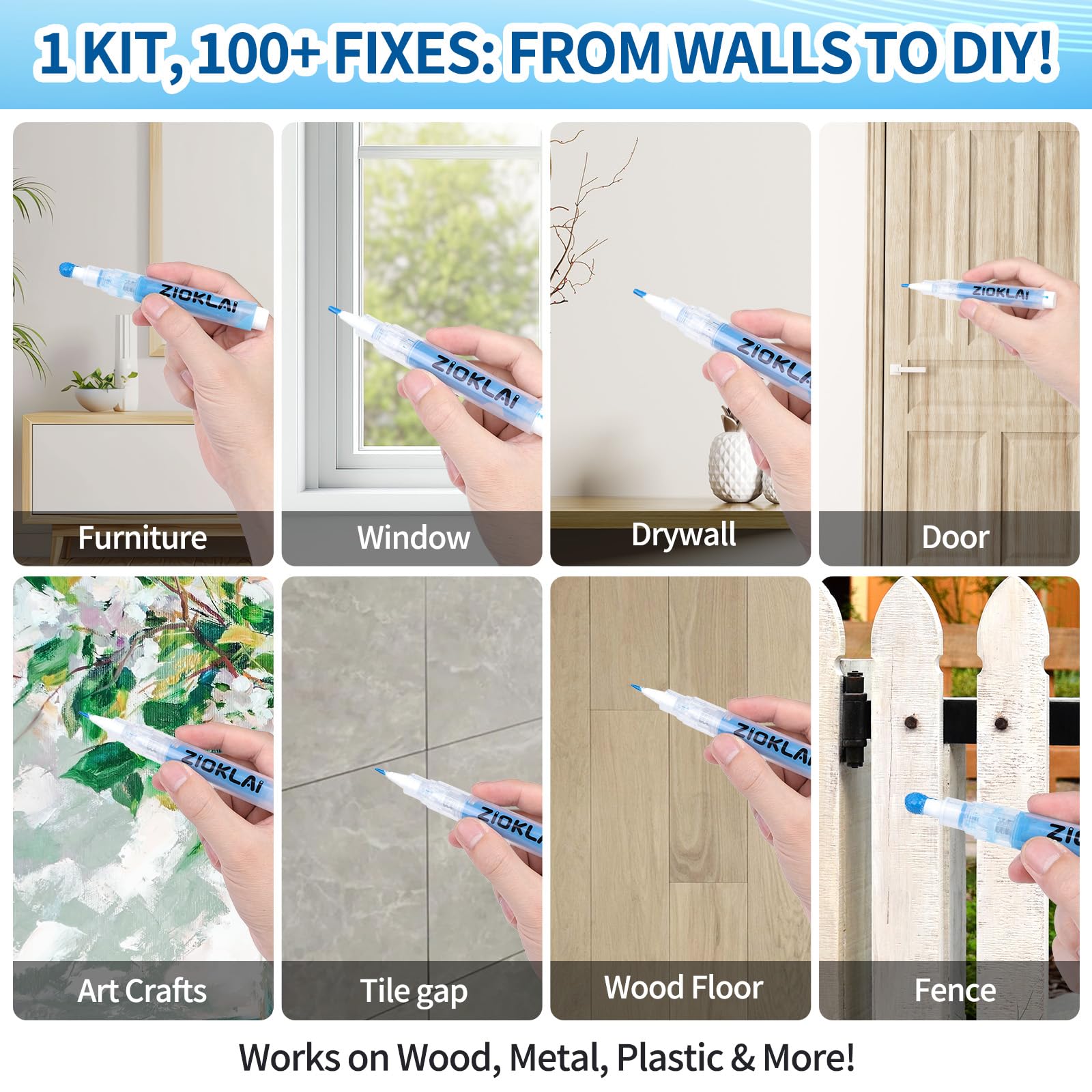 1 KIT, 100+ FIXES: FROM WALLS TO DIY!

ZIOKLAI
Furniture

ZIOKLAI
Window

ZIOKLA
Drywall

ZIOKLAI
Door

ZIOKLAI
Art Crafts

ZIOKL
Tile gap

ZIOKLA
Wood Floor

ZI
Fence

Works on Wood, Metal, Plastic & More!