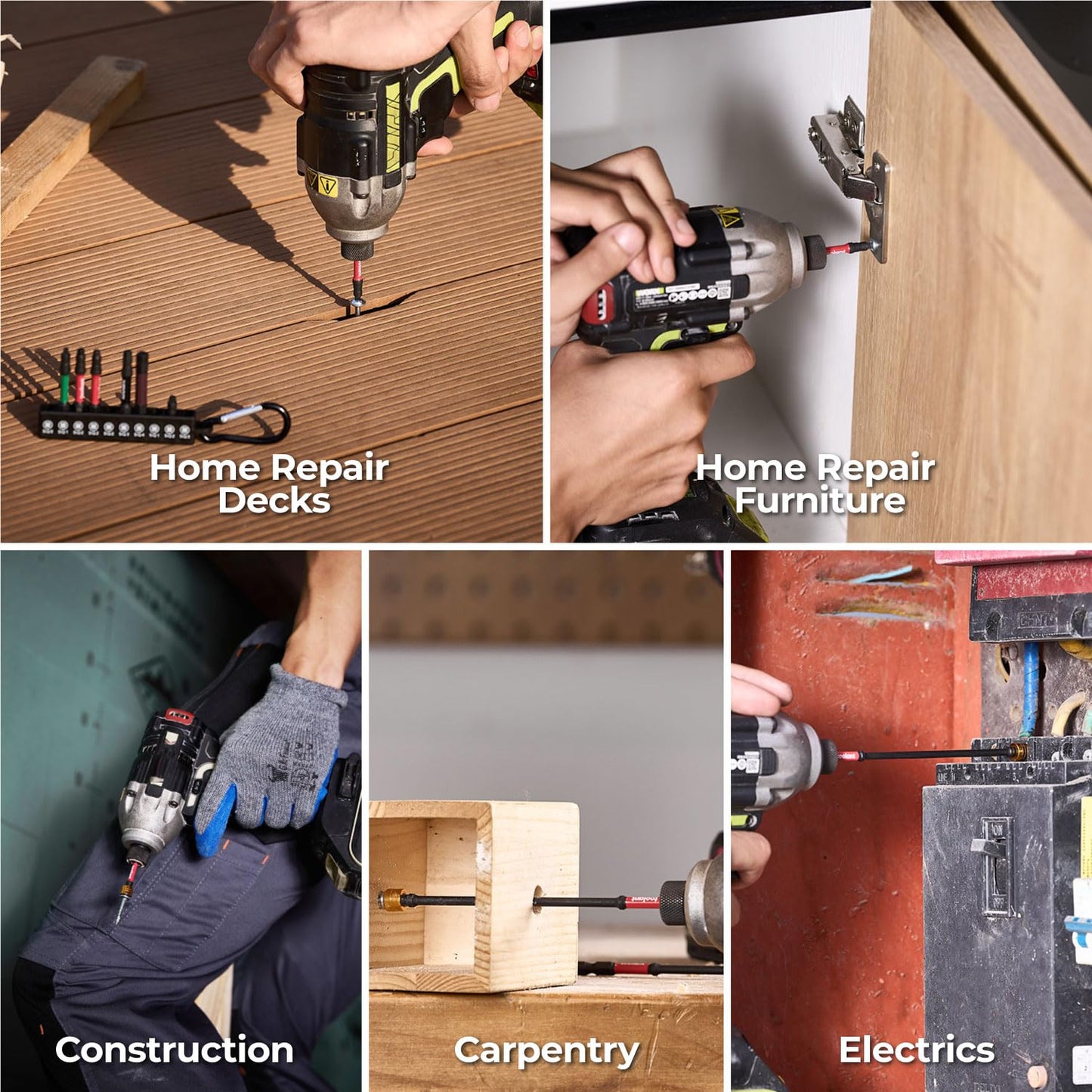 Home Repair
Decks

Home Repair
Furniture

Construction

Carpentry

Electrics