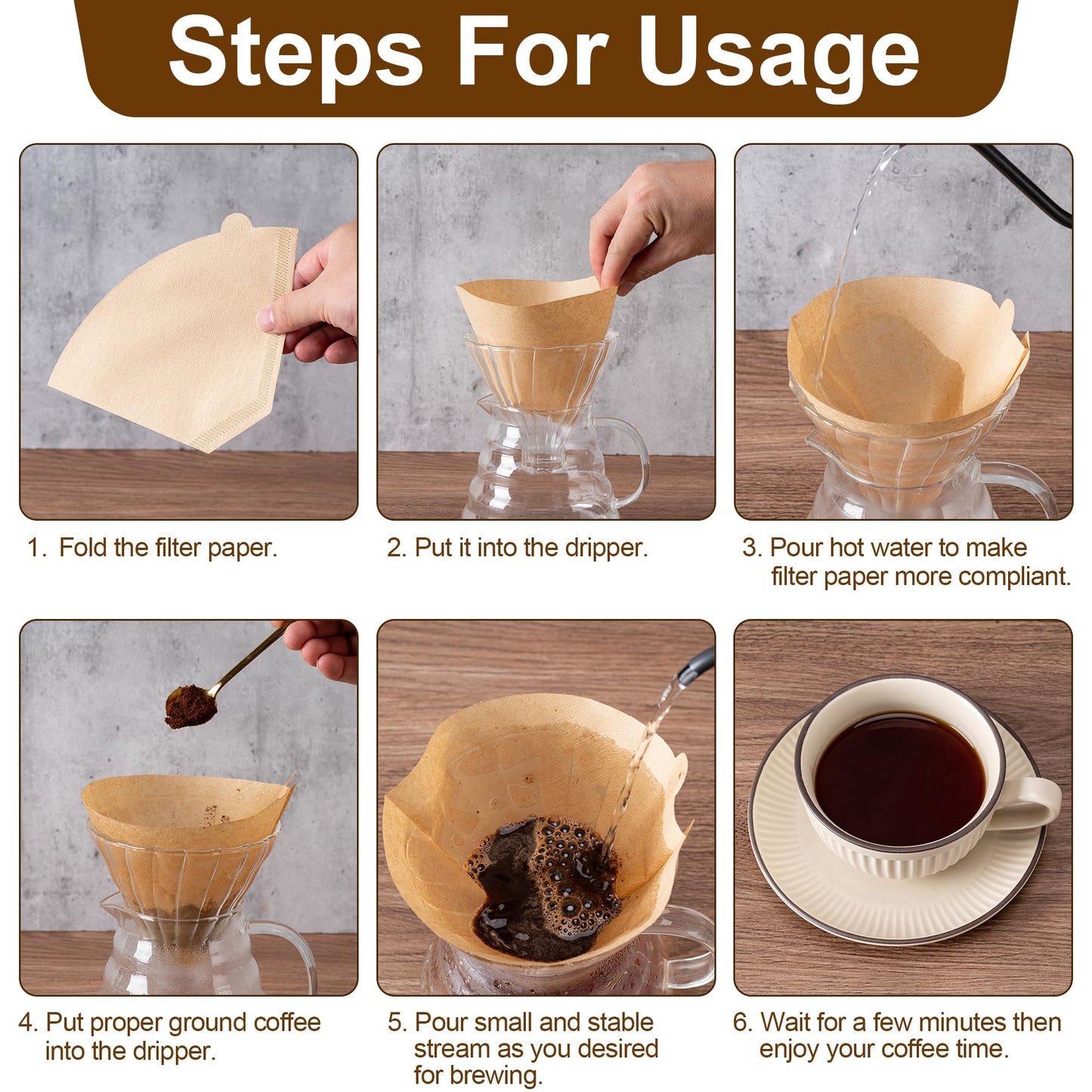 Steps For Usage

1. Fold the filter paper.

2. Put it into the dripper.

3. Pour hot water to make filter paper more compliant.

4. Put proper ground coffee into the dripper.

5. Pour small and stable stream as you desired for brewing.

6. Wait for a few minutes then enjoy your coffee time.