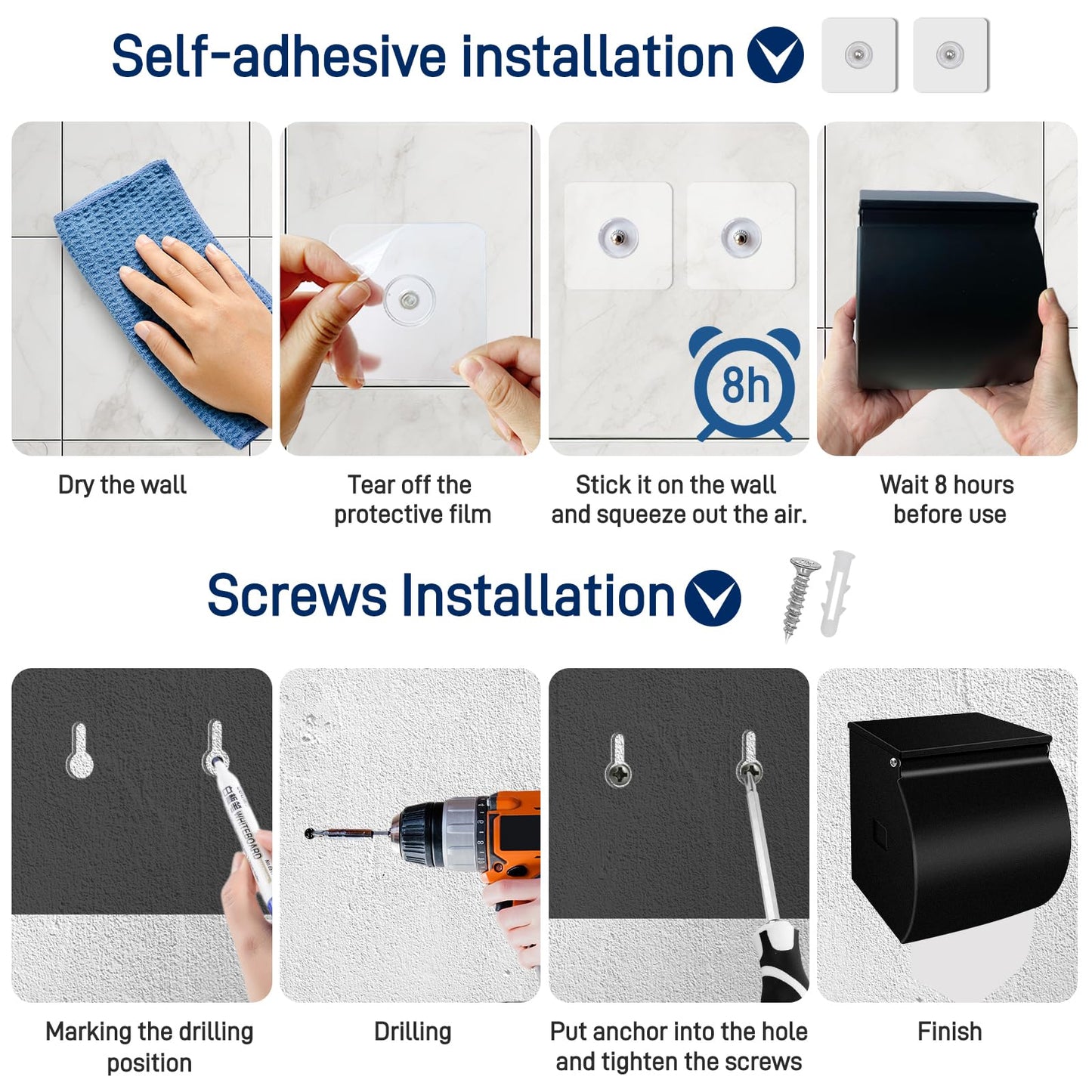 Self-adhesive installation

8h

Dry the wall

Tear off the protective film

Stick it on the wall and squeeze out the air.

Wait 8 hours before use

Screws Installation

WHITEBOARD

Marking the drilling position

Drilling

Put anchor into the hole and tighten the screws

Finish